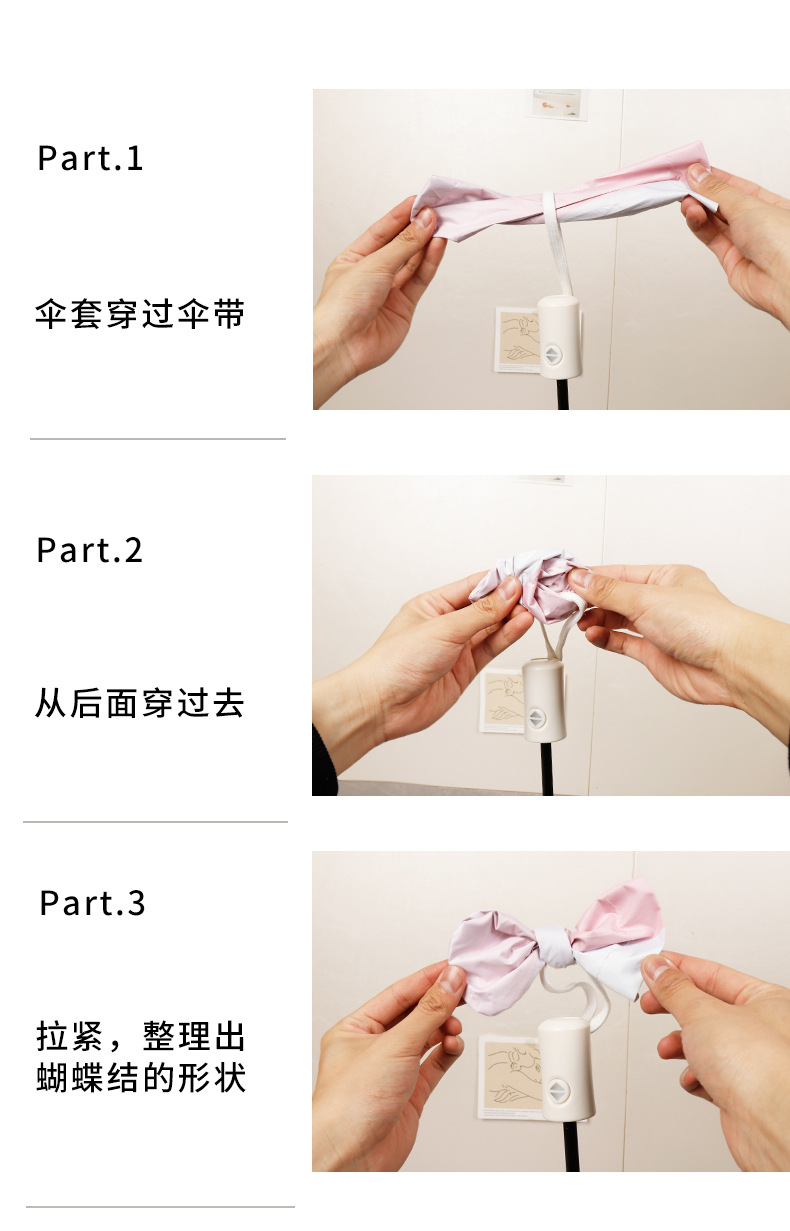 Part.1

伞套穿过伞带

Part.2

从后面穿过去

Part.3

拉紧，整理出蝴蝶结的形状