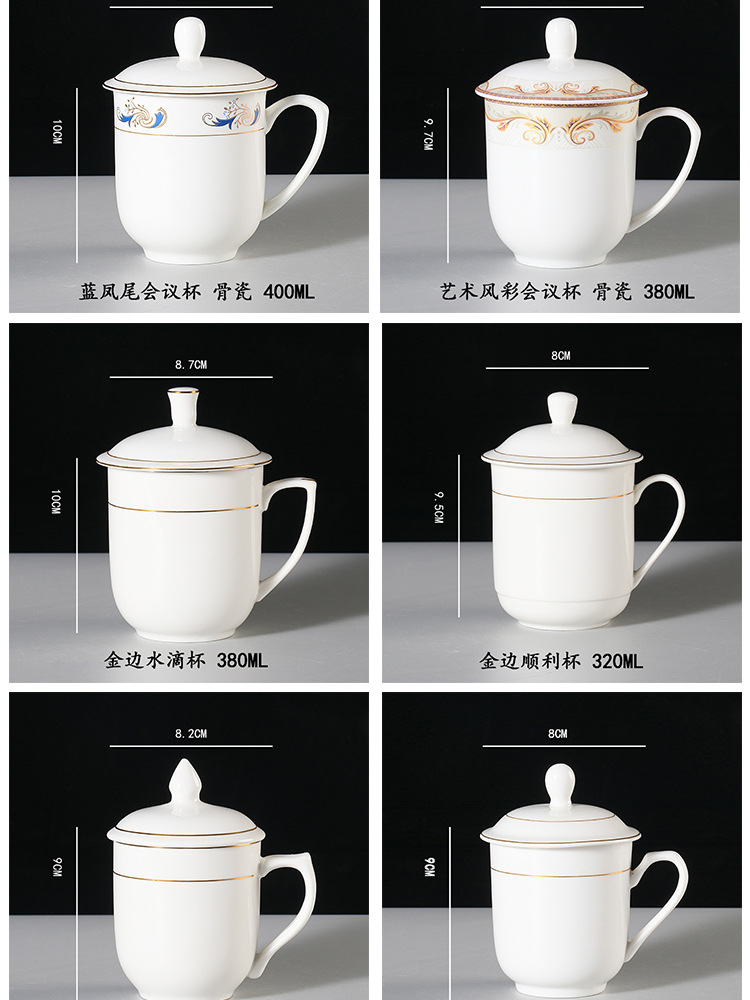 10CM

蓝凤尾会议杯 骨瓷 400ML

9.7CM

艺术风彩会议杯 骨瓷 380ML

8.7CM

10CM

金边水滴杯 380ML

8CM

9.5CM

金边顺利杯 320ML

8.2CM

9CM

8CM

9CM