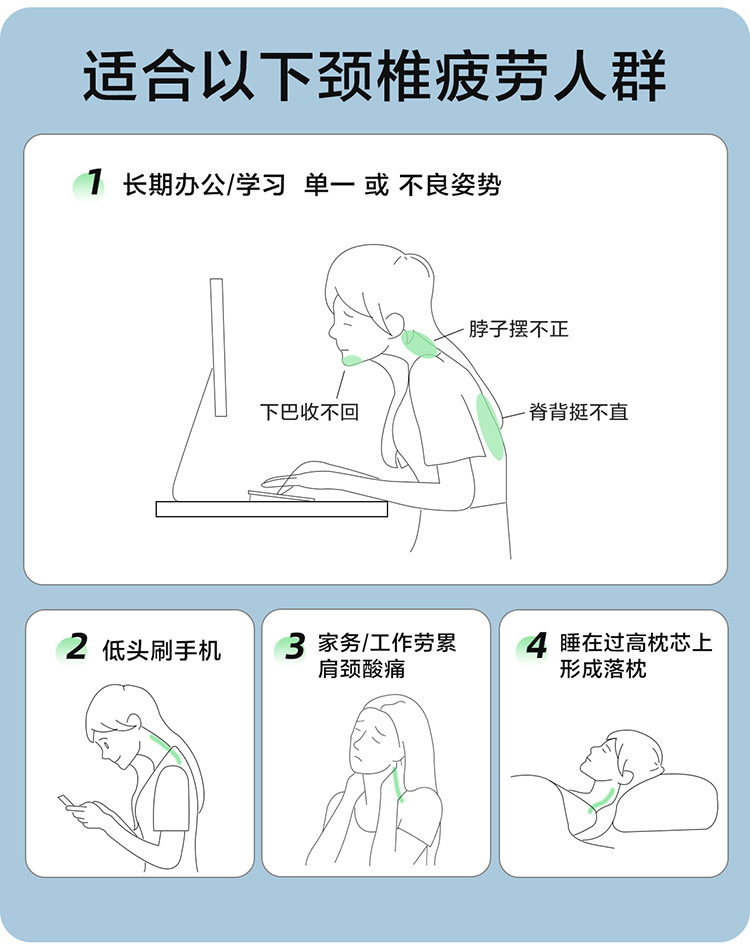 适合以下颈椎疲劳人群

1 长期办公/学习 单一 或 不良姿势

脖子摆不正

下巴收不回

脊背挺不直

2 低头刷手机

3 家务/工作劳累 肩颈酸痛

4 睡在过高枕芯上 形成落枕