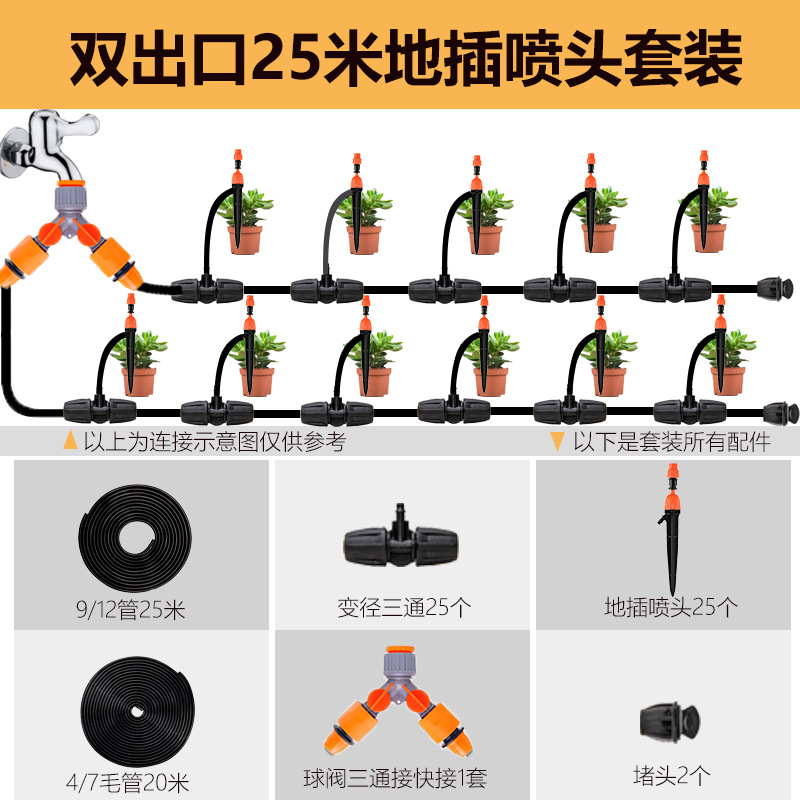 双出口25米地插喷头套装

▲ 以上为连接示意图仅供参考

▼ 以下是套装所有配件

9/12管25米

变径三通25个

地插喷头25个

4/7毛管20米

球阀三通接快接1套

堵头2个