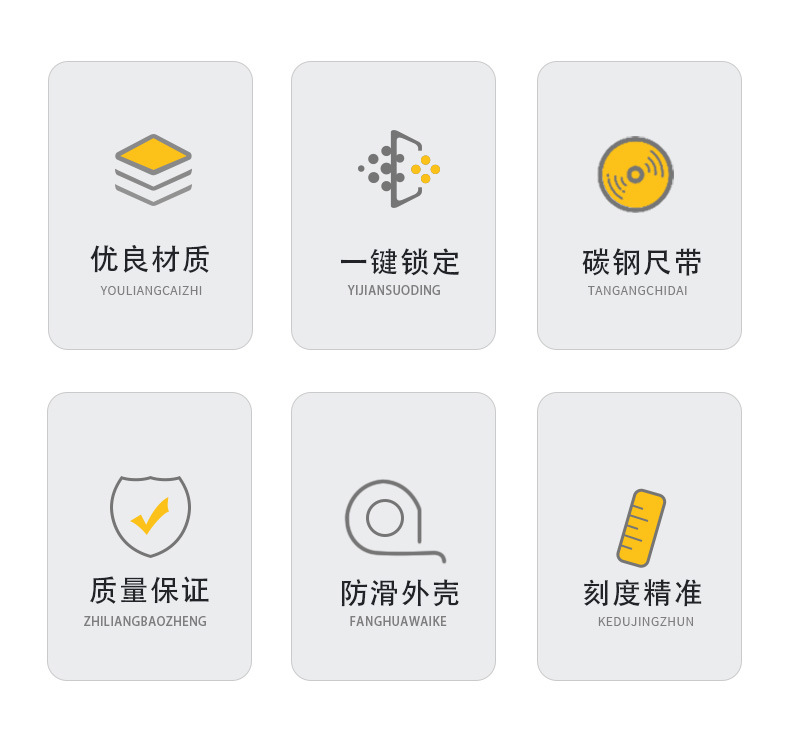 优良材质
YOULIANGCAIZHI

一键锁定
YIJIANSUODING

碳钢尺带
TANGANGCHIDAI

质量保证
ZHILIANGBAOZHENG

防滑外壳
FANGHUAWAIKE

刻度精准
KEDUJINGZHUN