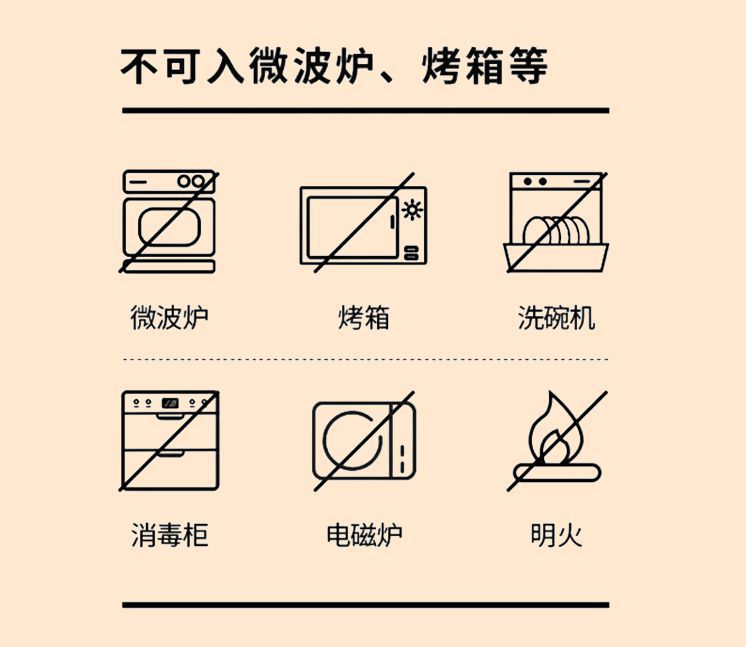 不可入微波炉、烤箱等

微波炉
烤箱
洗碗机

消毒柜
电磁炉
明火