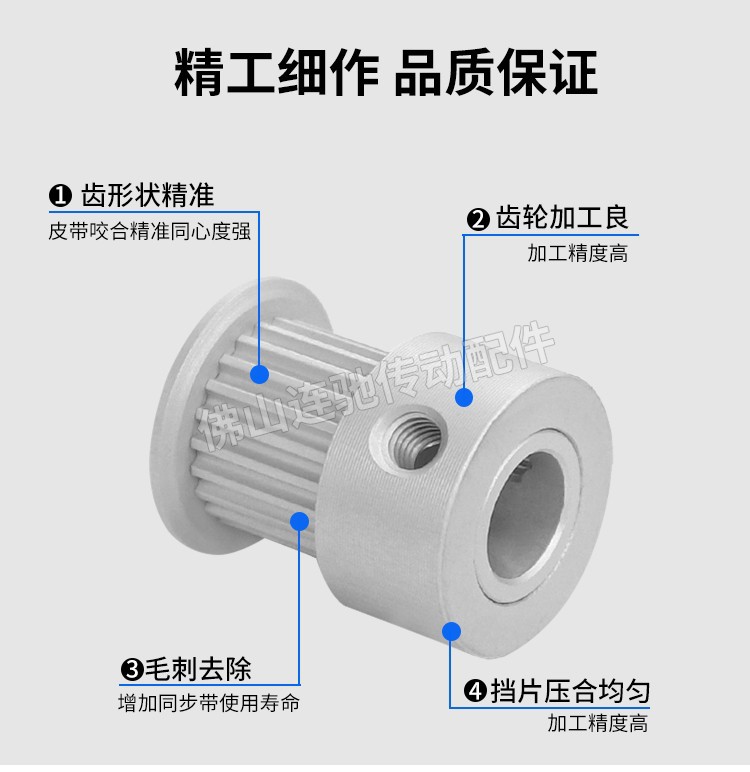 精工细作 品质保证

❶ 齿形状精准
皮带咬合精准同心度强

❷ 齿轮加工良
加工精度高

佛山连驰传动配件

❸毛刺去除
增加同步带使用寿命

❹挡片压合均匀
加工精度高