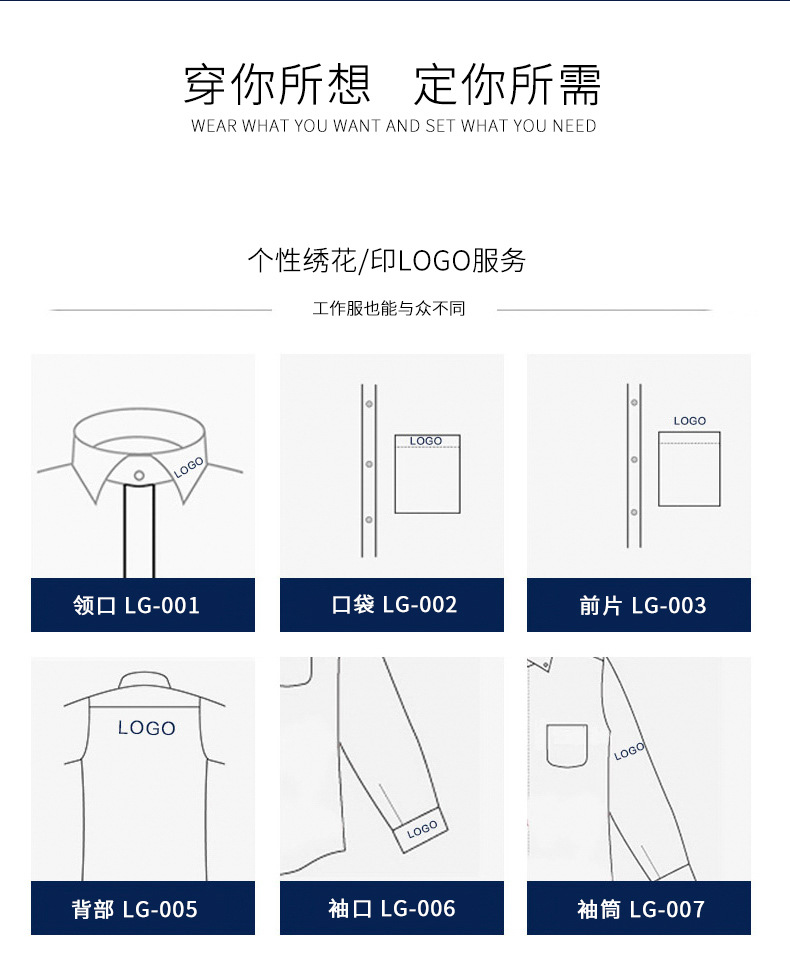 穿你所想　定你所需
WEAR WHAT YOU WANT AND SET WHAT YOU NEED

个性绣花/印LOGO服务

工作服也能与众不同

LOGO
领口 LG-001

LOGO
口袋 LG-002

LOGO
前片 LG-003

LOGO
背部 LG-005

LOGO
袖口 LG-006

LOGO
袖筒 LG-007