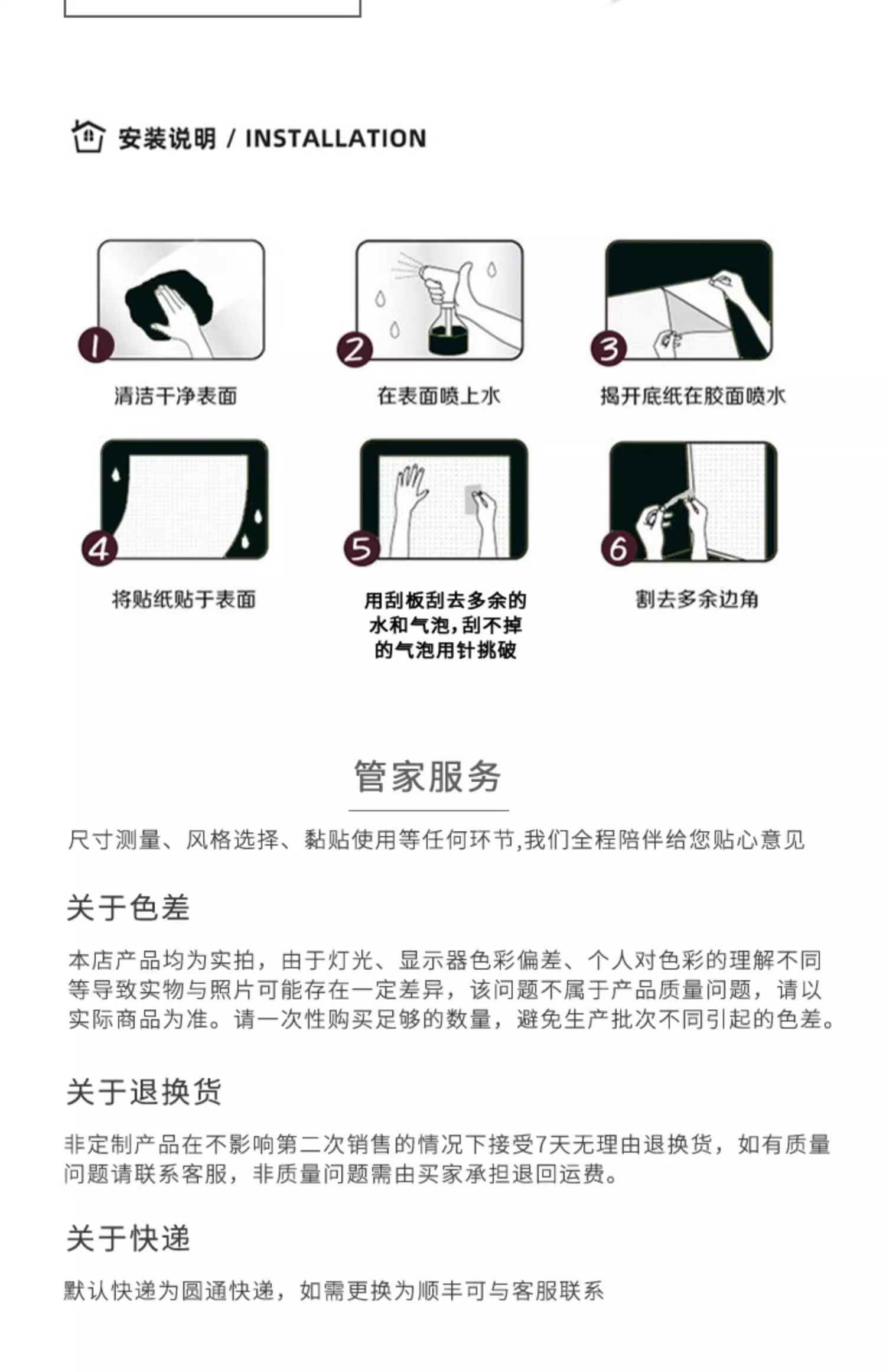 安装说明 / INSTALLATION

1
清洁干净表面

2
在表面喷上水

3
揭开底纸在胶面喷水

4
将贴纸贴于表面

5
用刮板刮去多余的水和气泡,刮不掉的气泡用针挑破

6
割去多余边角

管家服务

尺寸测量、风格选择、黏贴使用等任何环节,我们全程陪伴给您贴心意见

关于色差

本店产品均为实拍，由于灯光、显示器色彩偏差、个人对色彩的理解不同等导致实物与照片可能存在一定差异，该问题不属于产品质量问题，请以实际商品为准。请一次性购买足够的数量，避免生产批次不同引起的色差。

关于退换货

非定制产品在不影响第二次销售的情况下接受7天无理由退换货，如有质量问题请联系客服，非质量问题需由买家承担退回运费。

关于快递

默认快递为圆通快递，如需更换为顺丰可与客服联系