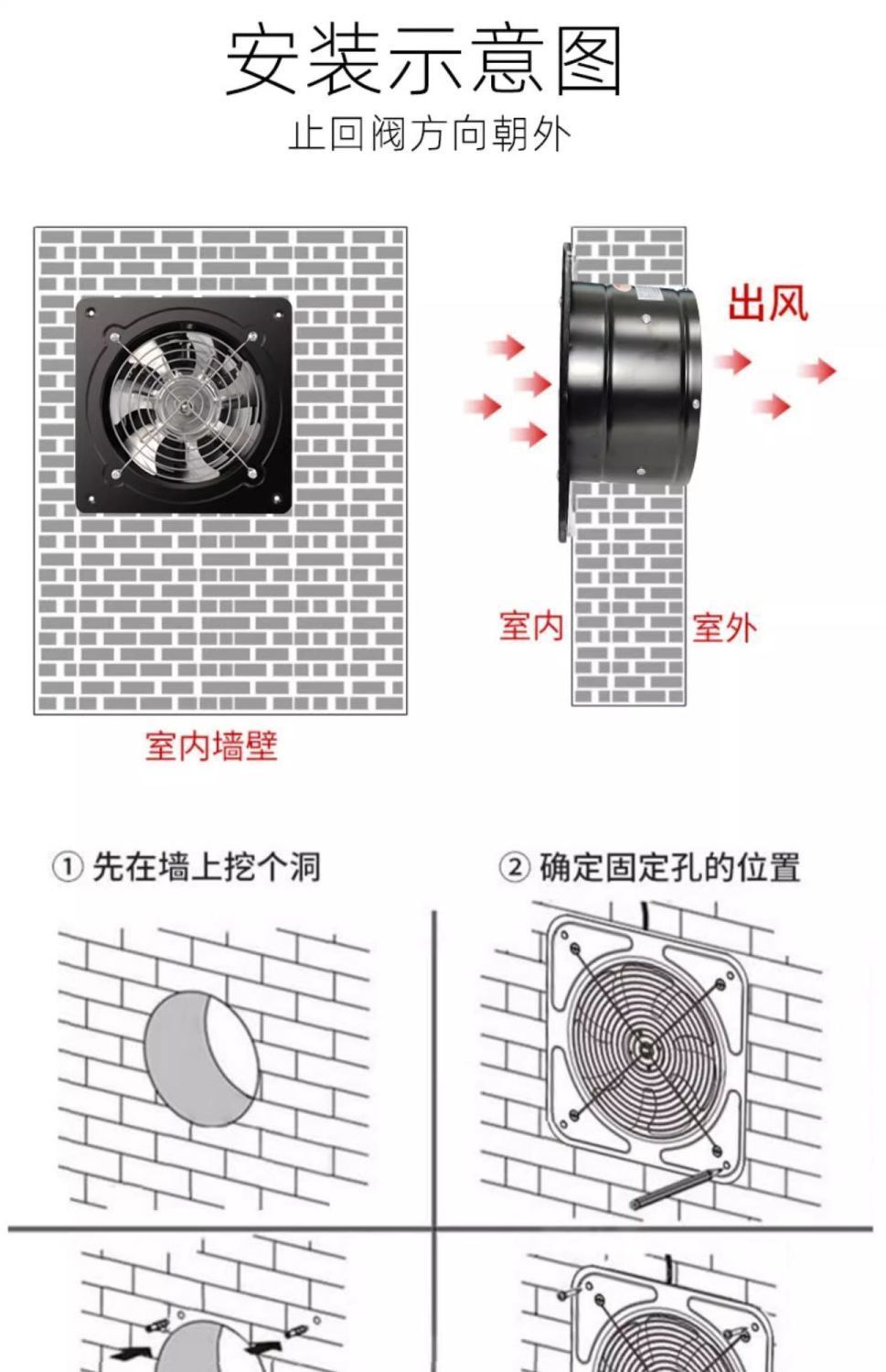 安装示意图

止回阀方向朝外

出风

室内

室外

室内墙壁

① 先在墙上挖个洞

② 确定固定孔的位置