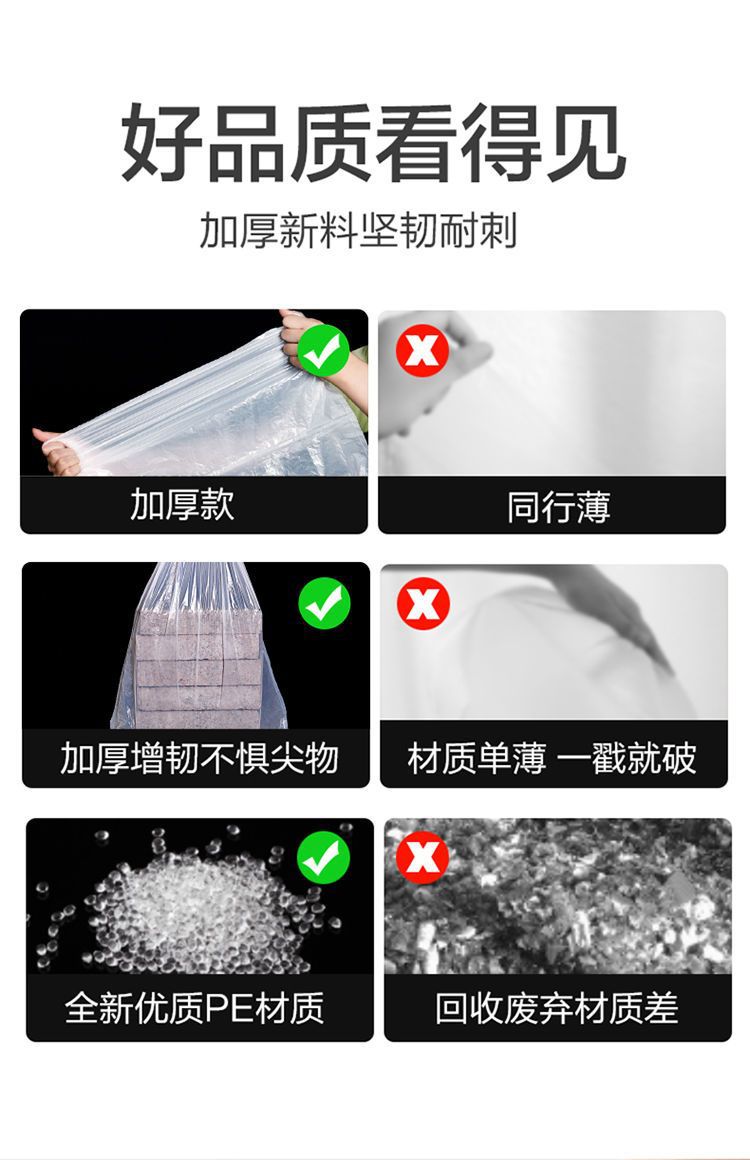 好品质看得见

加厚新料坚韧耐刺

加厚款

同行薄

加厚增韧不惧尖物

材质单薄 一戳就破

全新优质PE材质

回收废弃材质差