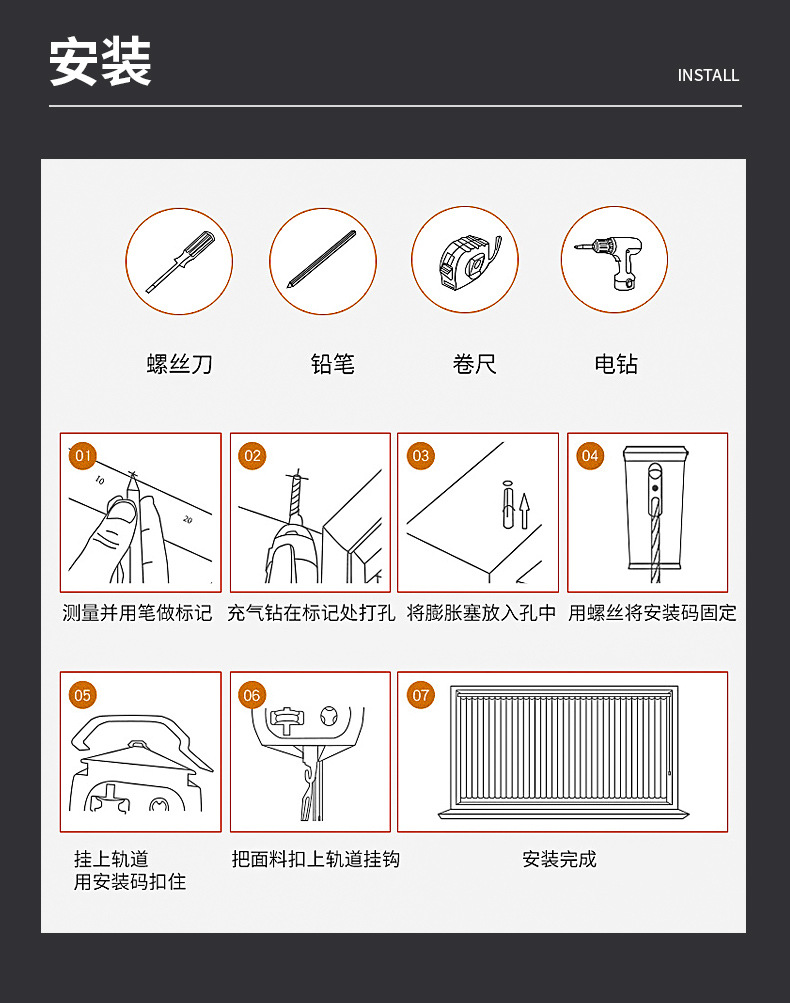 安装

INSTALL

螺丝刀

铅笔

卷尺

电钻

01
10
20

测量并用笔做标记

02

充气钻在标记处打孔

03

将膨胀塞放入孔中

04

用螺丝将安装码固定

05

挂上轨道
用安装码扣住

06

把面料扣上轨道挂钩

07

安装完成