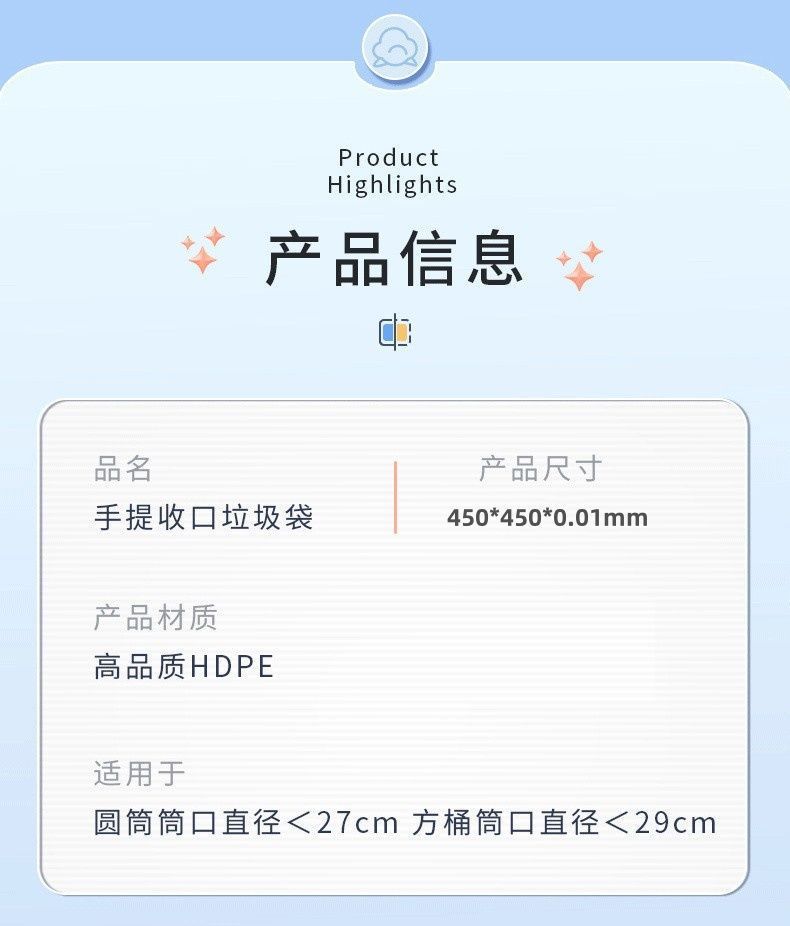 Product
Highlights

产品信息

品名
手提收口垃圾袋

产品尺寸
450*450*0.01mm

产品材质
高品质HDPE

适用于
圆筒筒口直径＜27cm 方桶筒口直径＜29cm