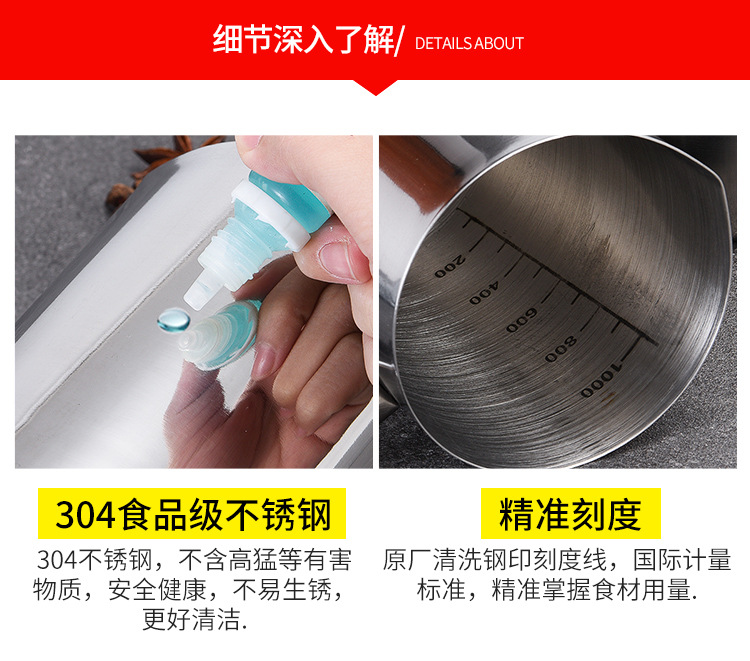 细节深入了解/ DETAILS ABOUT

200
400
600
800
1000

304食品级不锈钢

304不锈钢，不含高猛等有害物质，安全健康，不易生锈，更好清洁.

精准刻度

原厂清洗钢印刻度线，国际计量标准，精准掌握食材用量.