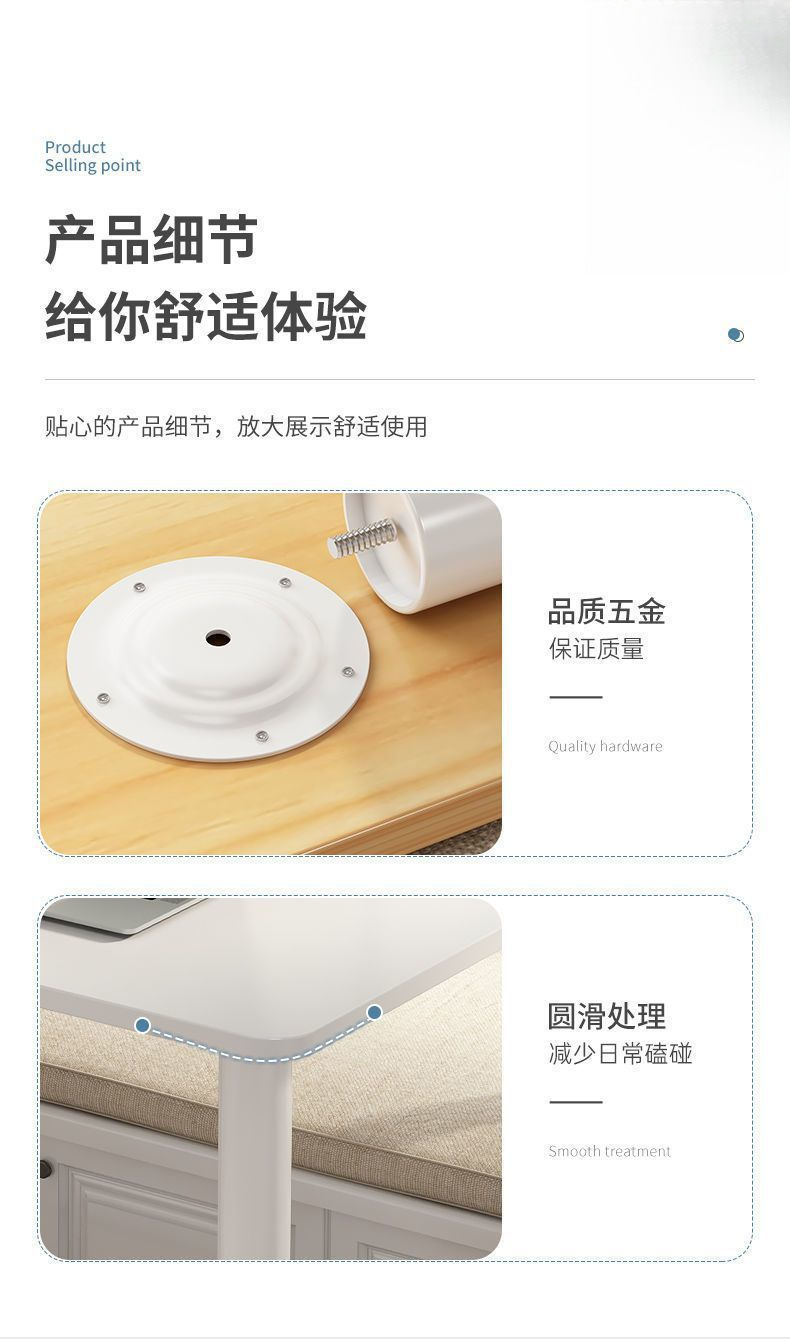 Product
Selling point

产品细节
给你舒适体验

贴心的产品细节，放大展示舒适使用

品质五金
保证质量

Quality hardware

圆滑处理
减少日常磕碰

Smooth treatment