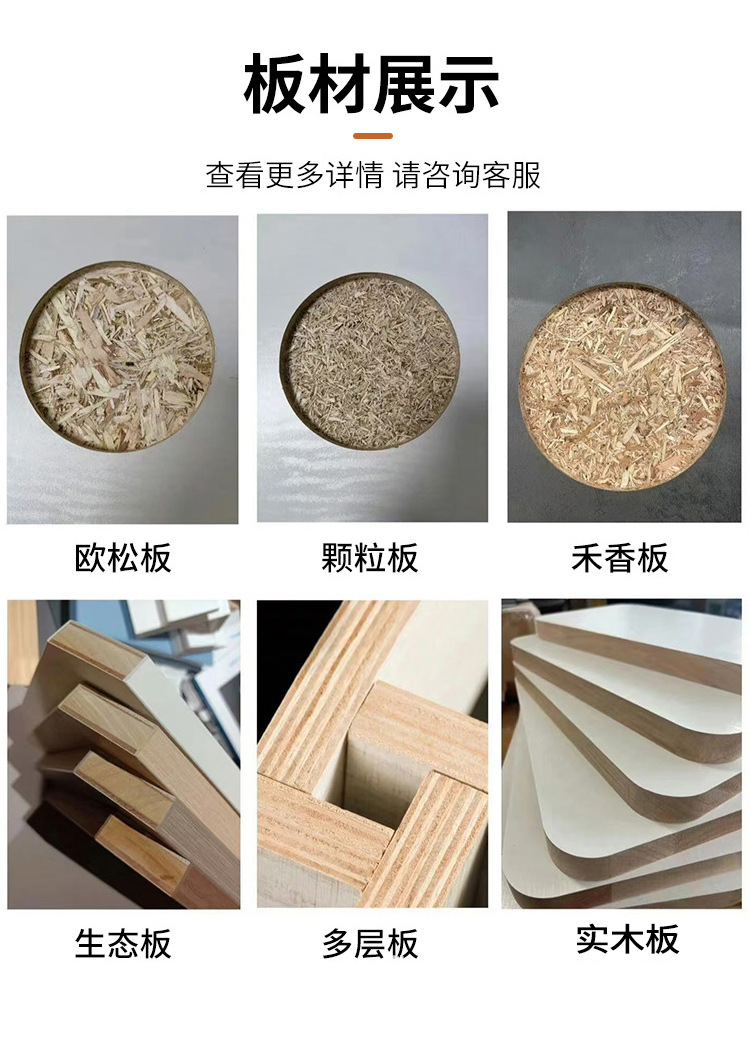 板材展示

查看更多详情 请咨询客服

欧松板

颗粒板

禾香板

生态板

多层板

实木板