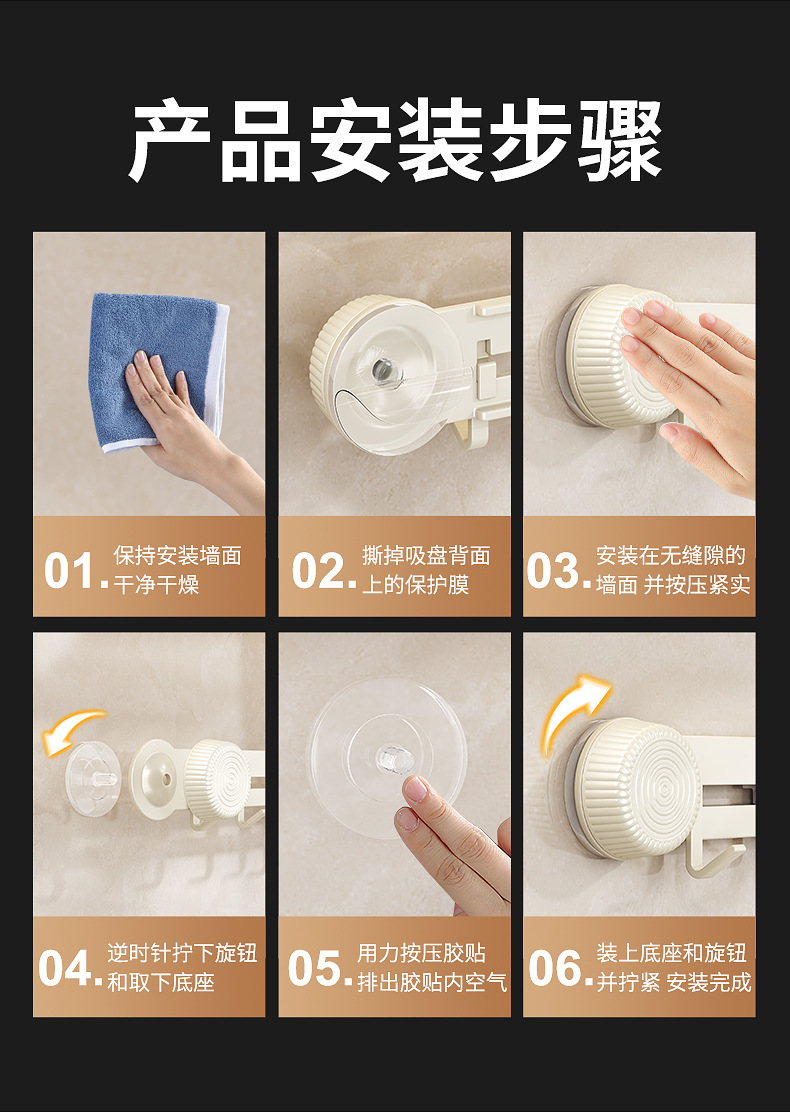 产品安装步骤

01. 保持安装墙面干净干燥

02. 撕掉吸盘背面上的保护膜

03. 安装在无缝隙的墙面 并按压紧实

04. 逆时针拧下旋钮和取下底座

05. 用力按压胶贴排出胶贴内空气

06. 装上底座和旋钮并拧紧 安装完成