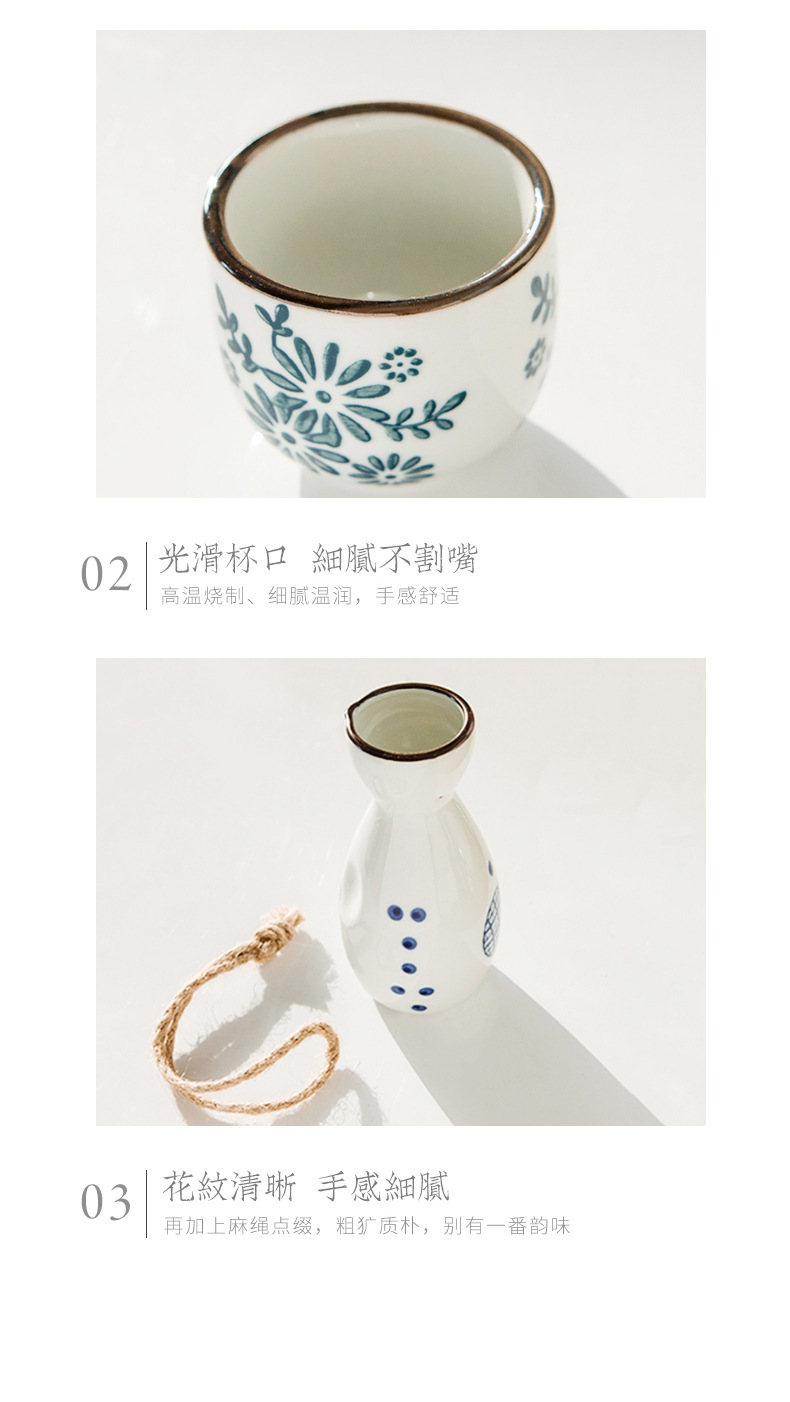 02 光滑杯口 細膩不割嘴
高温烧制、细腻温润，手感舒适

03 花紋清晰 手感細膩
再加上麻绳点缀，粗犷质朴，别有一番韵味