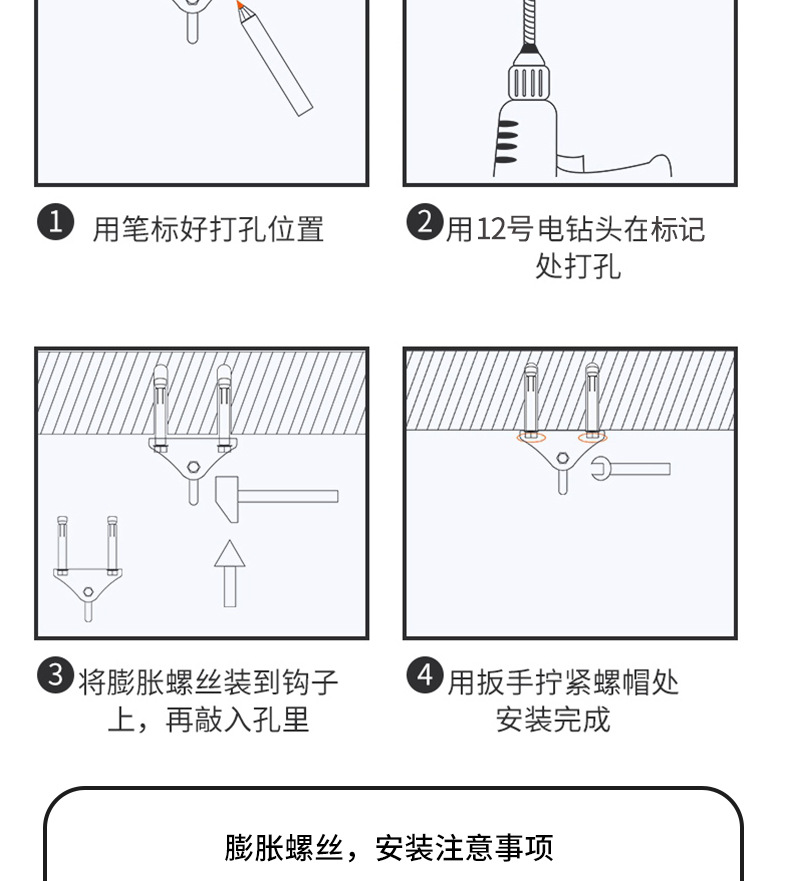 1 用笔标好打孔位置

2 用12号电钻头在标记处打孔

3 将膨胀螺丝装到钩子上，再敲入孔里

4 用扳手拧紧螺帽处安装完成

膨胀螺丝，安装注意事项