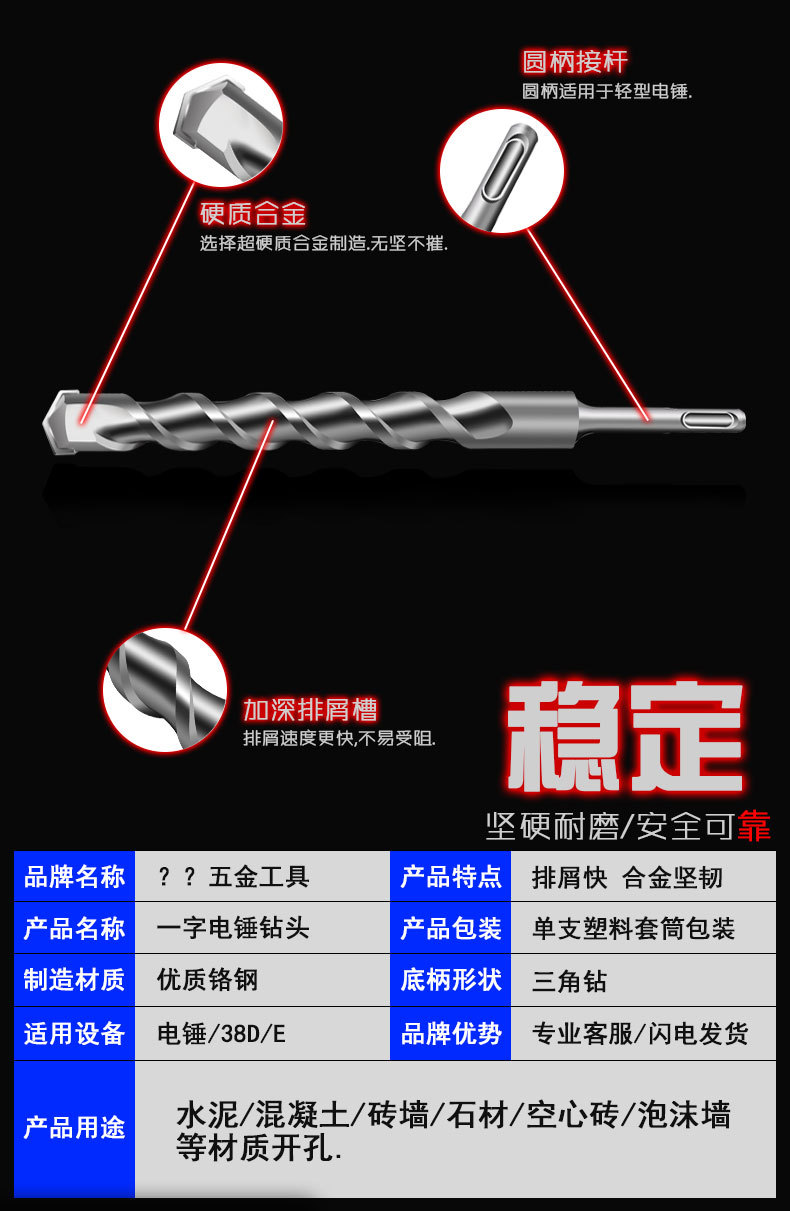 圆柄接杆
圆柄适用于轻型电锤.

硬质合金
选择超硬质合金制造.无坚不摧.

加深排屑槽
排屑速度更快,不易受阻.

稳定
坚硬耐磨/安全可靠

| 品牌名称 | ？？五金工具 | 产品特点 | 排屑快 合金坚韧 |
|---|---|---|---|
| 产品名称 | 一字电锤钻头 | 产品包装 | 单支塑料套筒包装 |
| 制造材质 | 优质铬钢 | 底柄形状 | 三角钻 |
| 适用设备 | 电锤/38D/E | 品牌优势 | 专业客服/闪电发货 |
| 产品用途 | 水泥/混凝土/砖墙/石材/空心砖/泡沫墙等材质开孔. | | |