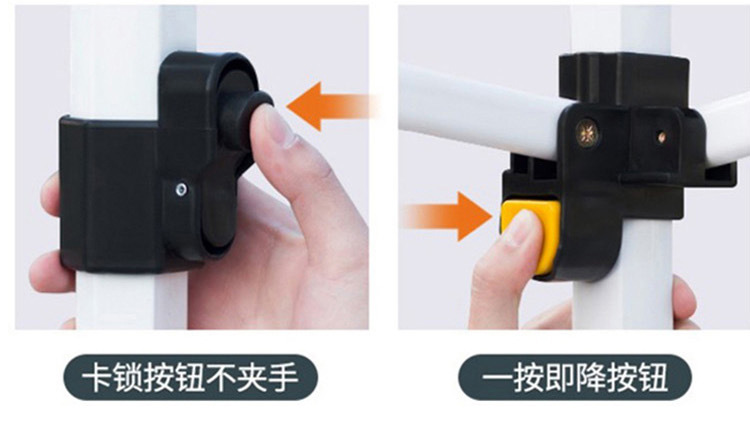 卡锁按钮不夹手

一按即降按钮