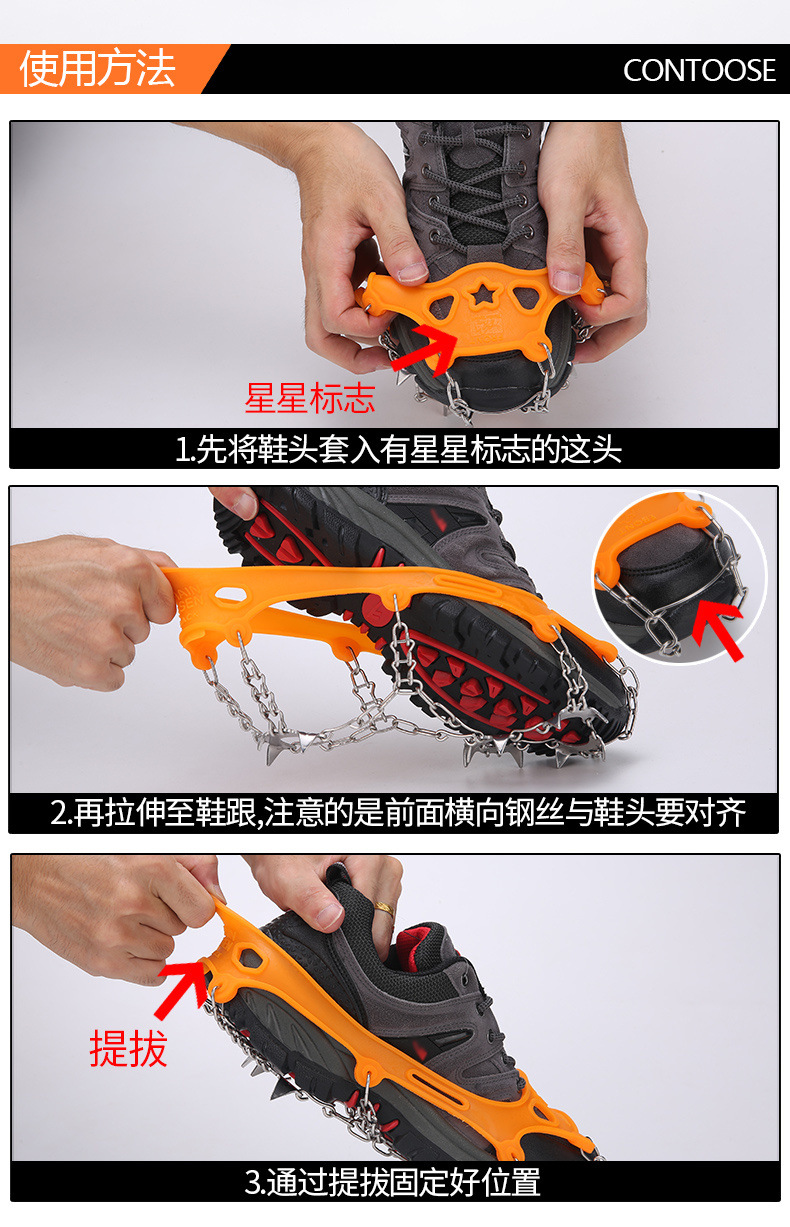 使用方法

CONTOOSE

星星标志

1.先将鞋头套入有星星标志的这头

2.再拉伸至鞋跟,注意的是前面横向钢丝与鞋头要对齐

提拔

3.通过提拔固定好位置