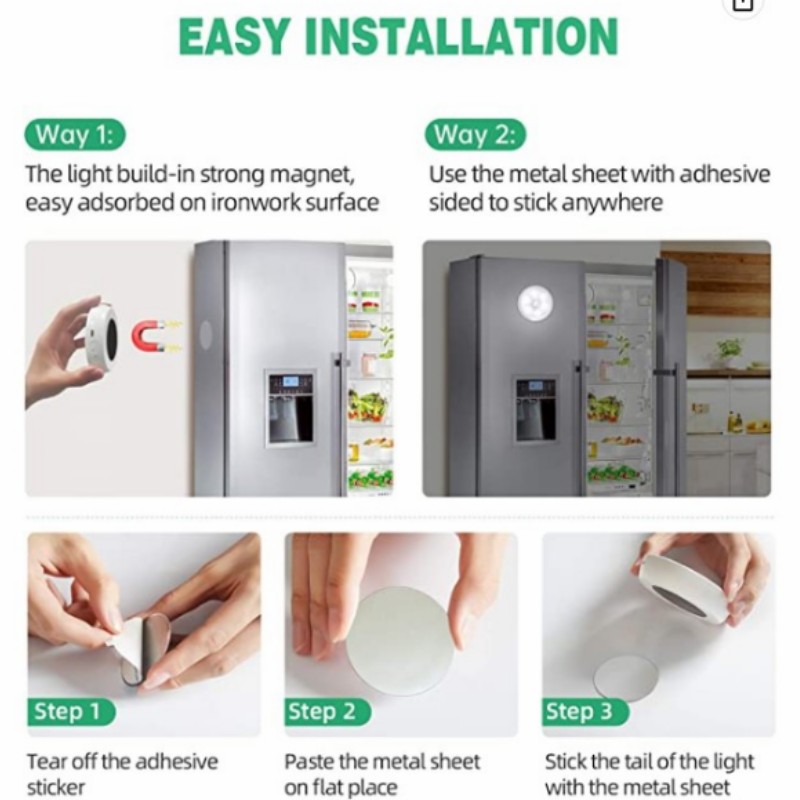 EASY INSTALLATION

Way 1:

The light build-in strong magnet, easy adsorbed on ironwork surface

Way 2:

Use the metal sheet with adhesive sided to stick anywhere

Step 1

Tear off the adhesive sticker

Step 2

Paste the metal sheet on flat place

Step 3

Stick the tail of the light with the metal sheet