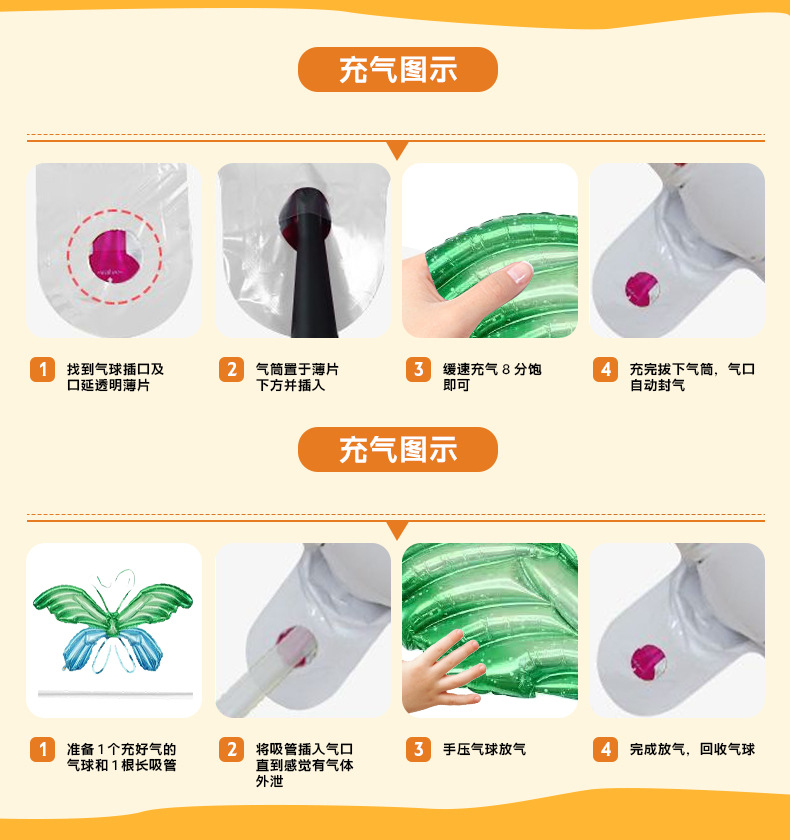 充气图示

1 找到气球插口及口延透明薄片

2 气筒置于薄片下方并插入

3 缓速充气 8 分饱即可

4 充完拔下气筒，气口自动封气

充气图示

1 准备 1 个充好气的气球和 1 根长吸管

2 将吸管插入气口直到感觉有气体外泄

3 手压气球放气

4 完成放气，回收气球