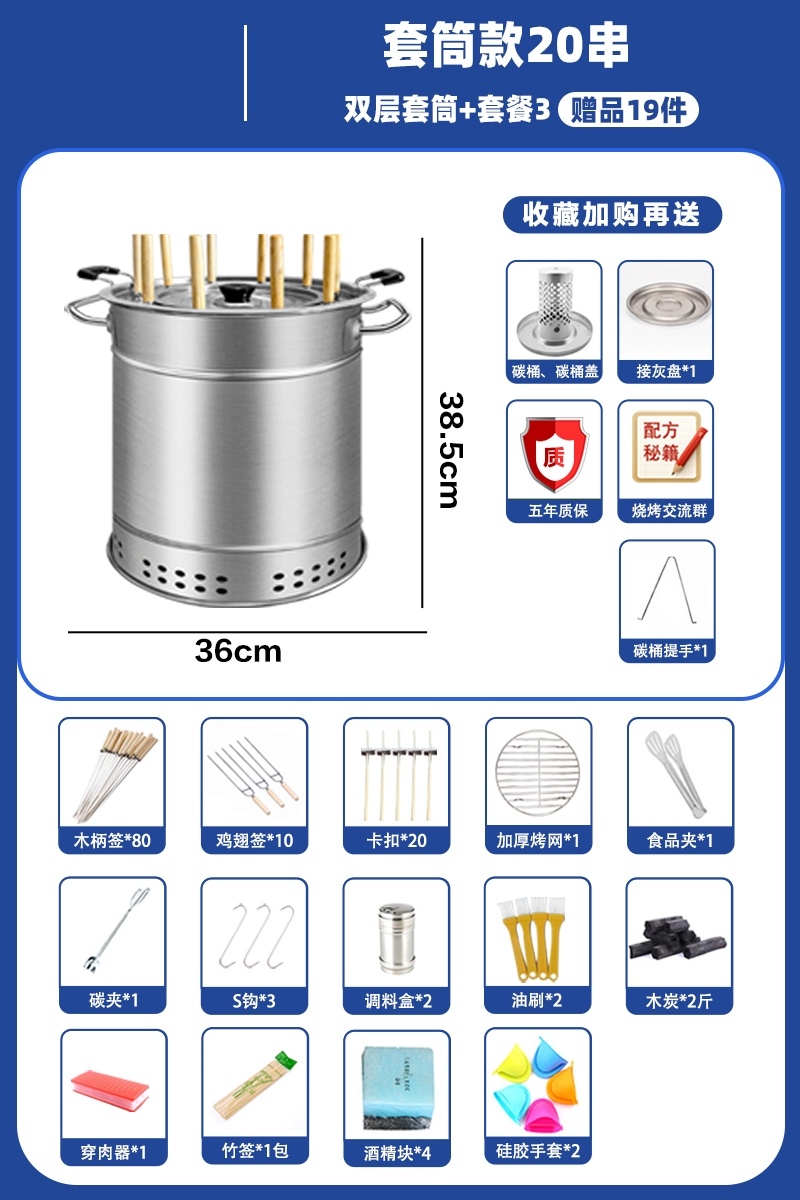 套筒款20串
双层套筒+套餐3 赠品19件

收藏加购再送

38.5cm
36cm

碳桶、碳桶盖
接灰盘*1
质
五年质保
配方秘籍
烧烤交流群
碳桶提手*1

木柄签*80
鸡翅签*10
卡扣*20
加厚烤网*1
食品夹*1
碳夹*1
S钩*3
调料盒*2
油刷*2
木炭*2斤
穿肉器*1
竹签*1包
酒精块*4
硅胶手套*2