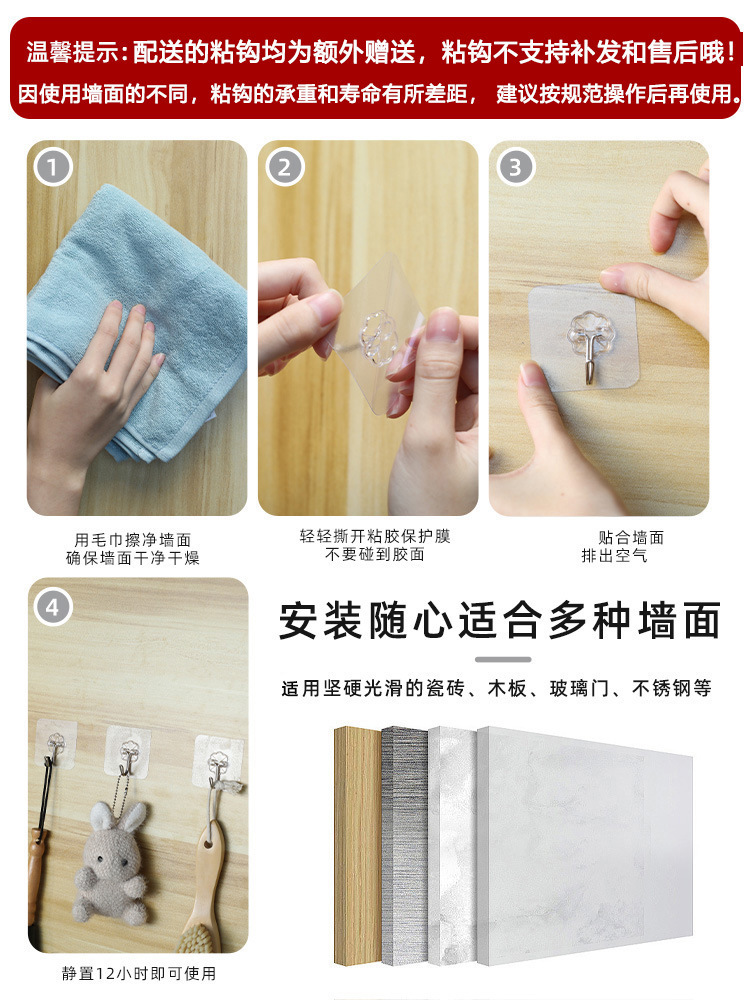 温馨提示:配送的粘钩均为额外赠送，粘钩不支持补发和售后哦!
因使用墙面的不同，粘钩的承重和寿命有所差距， 建议按规范操作后再使用。

1
用毛巾擦净墙面
确保墙面干净干燥

2
轻轻撕开粘胶保护膜
不要碰到胶面

3
贴合墙面
排出空气

4
静置12小时即可使用

安装随心适合多种墙面

适用坚硬光滑的瓷砖、木板、玻璃门、不锈钢等