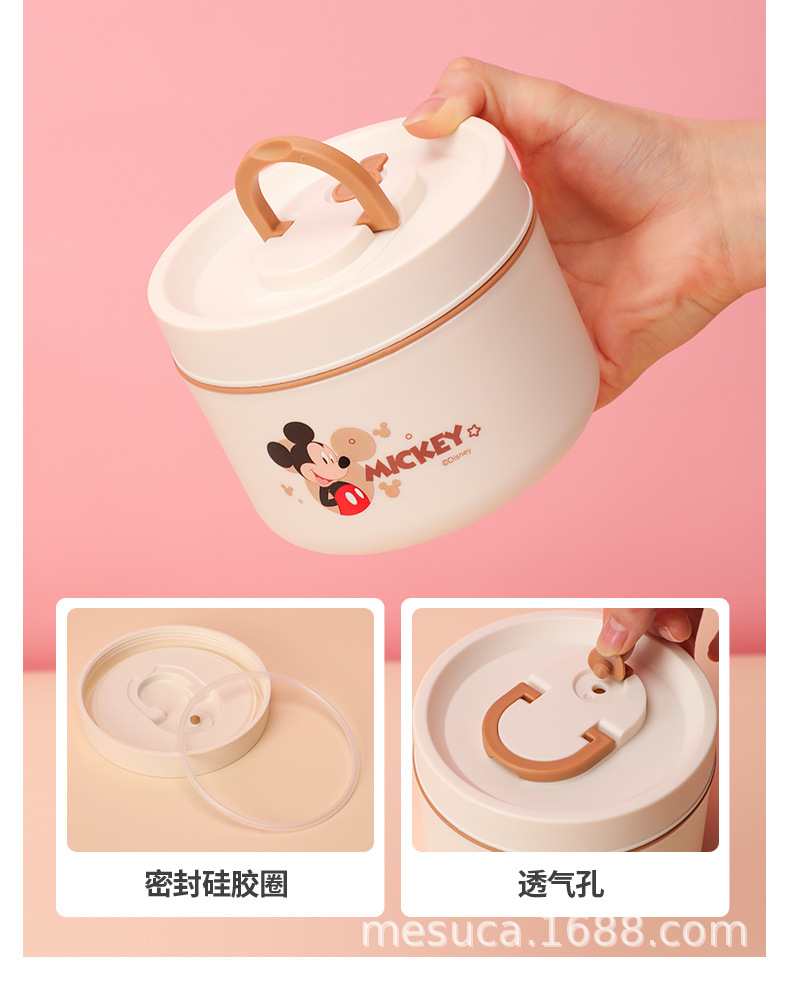 MICKEY
©Disney

密封硅胶圈

透气孔

mesuca.1688.com