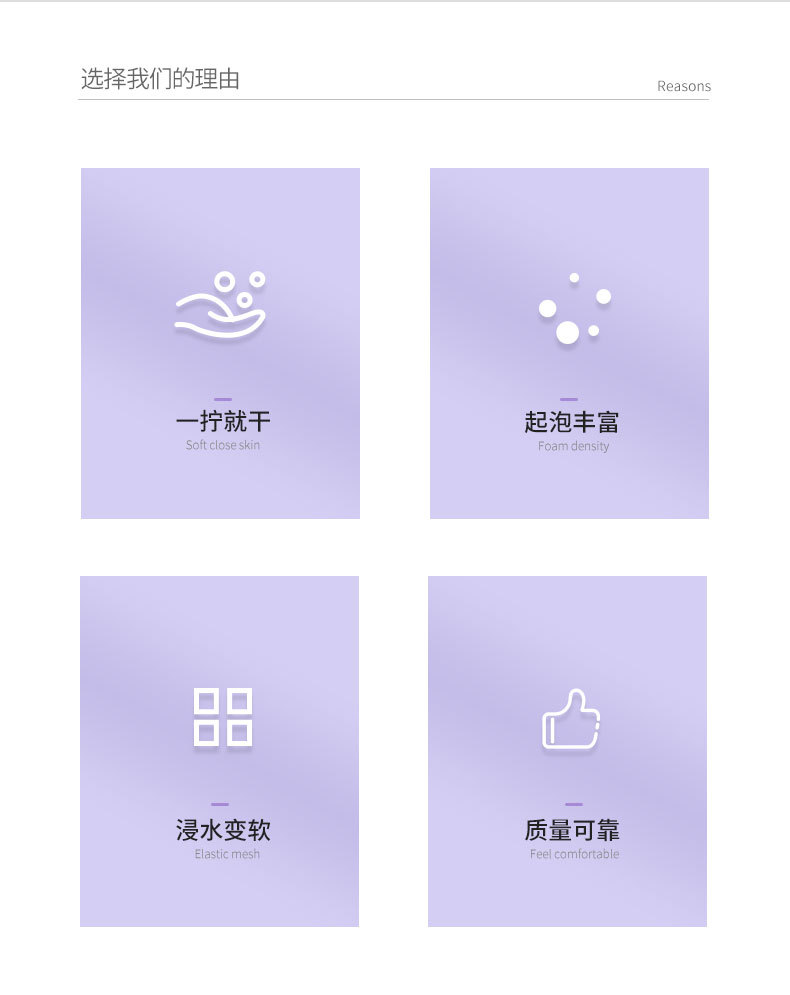 选择我们的理由

Reasons

一拧就干
Soft close skin

起泡丰富
Foam density

浸水变软
Elastic mesh

质量可靠
Feel comfortable