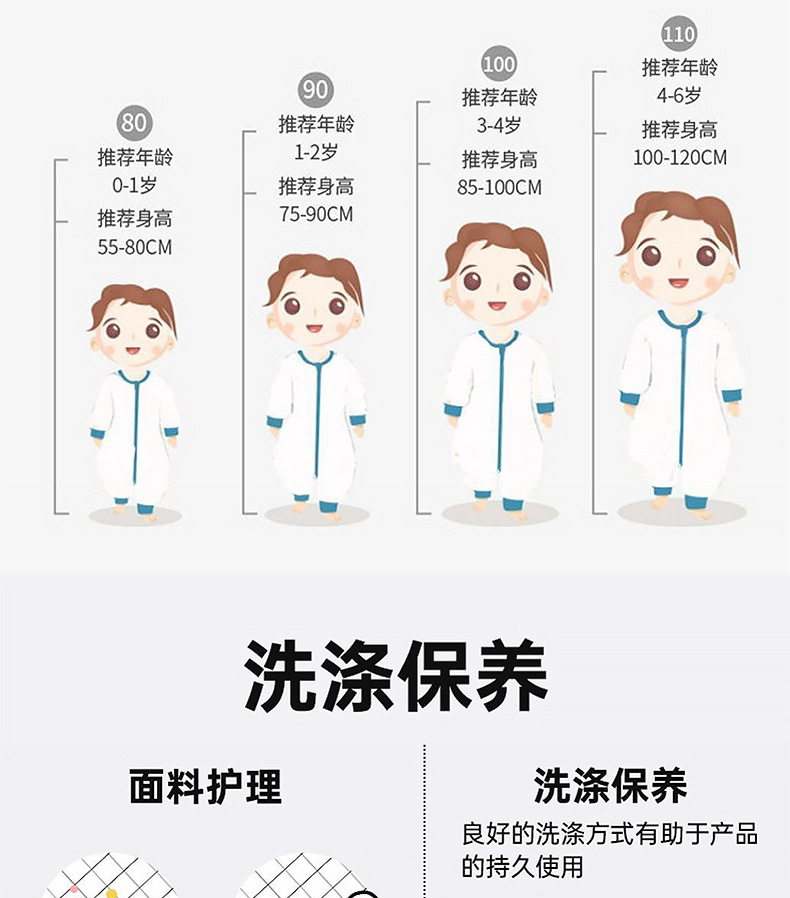 80
推荐年龄
0-1岁
推荐身高
55-80CM

90
推荐年龄
1-2岁
推荐身高
75-90CM

100
推荐年龄
3-4岁
推荐身高
85-100CM

110
推荐年龄
4-6岁
推荐身高
100-120CM

洗涤保养

面料护理

洗涤保养
良好的洗涤方式有助于产品的持久使用