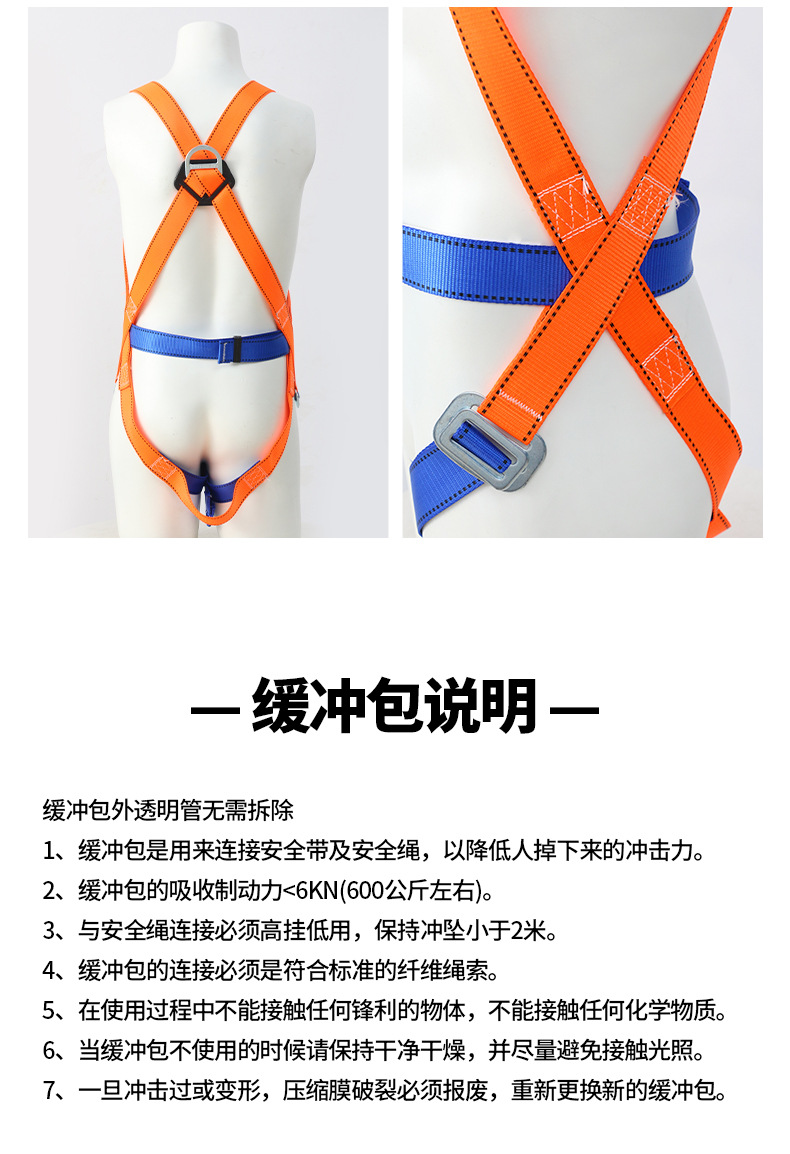 — 缓冲包说明 —

缓冲包外透明管无需拆除

1、缓冲包是用来连接安全带及安全绳，以降低人掉下来的冲击力。

2、缓冲包的吸收制动力<6KN(600公斤左右)。

3、与安全绳连接必须高挂低用，保持冲坠小于2米。

4、缓冲包的连接必须是符合标准的纤维绳索。

5、在使用过程中不能接触任何锋利的物体，不能接触任何化学物质。

6、当缓冲包不使用的时候请保持干净干燥，并尽量避免接触光照。

7、一旦冲击过或变形，压缩膜破裂必须报废，重新更换新的缓冲包。