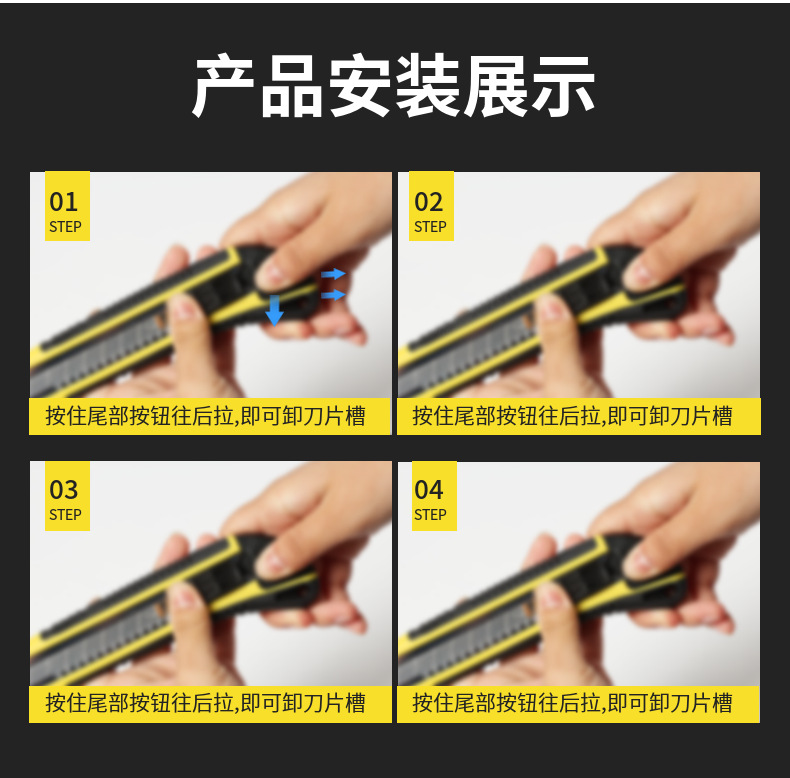 产品安装展示

01
STEP

按住尾部按钮往后拉,即可卸刀片槽

02
STEP

按住尾部按钮往后拉,即可卸刀片槽

03
STEP

按住尾部按钮往后拉,即可卸刀片槽

04
STEP

按住尾部按钮往后拉,即可卸刀片槽