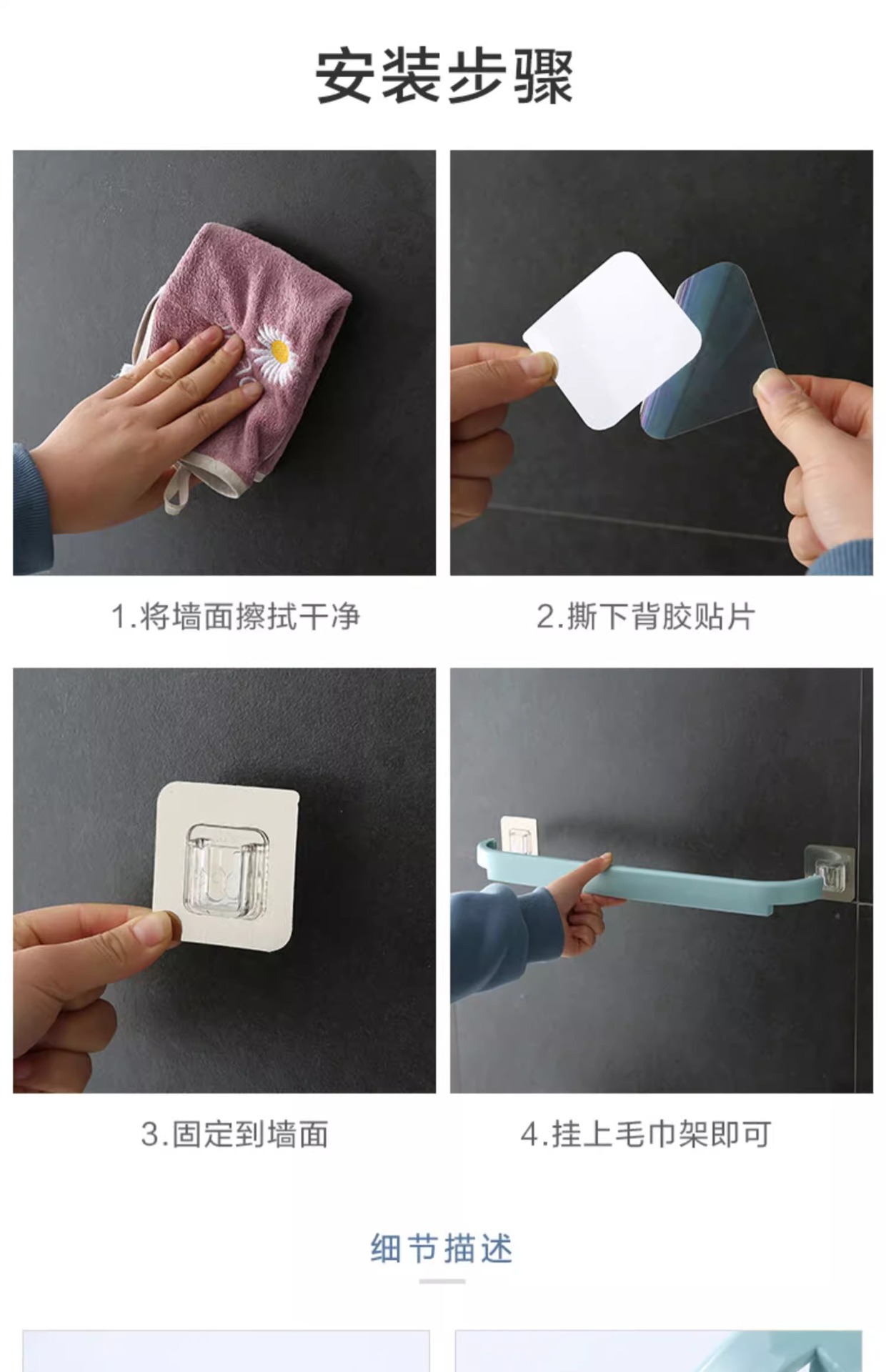 安装步骤

1.将墙面擦拭干净

2.撕下背胶贴片

3.固定到墙面

4.挂上毛巾架即可

细节描述