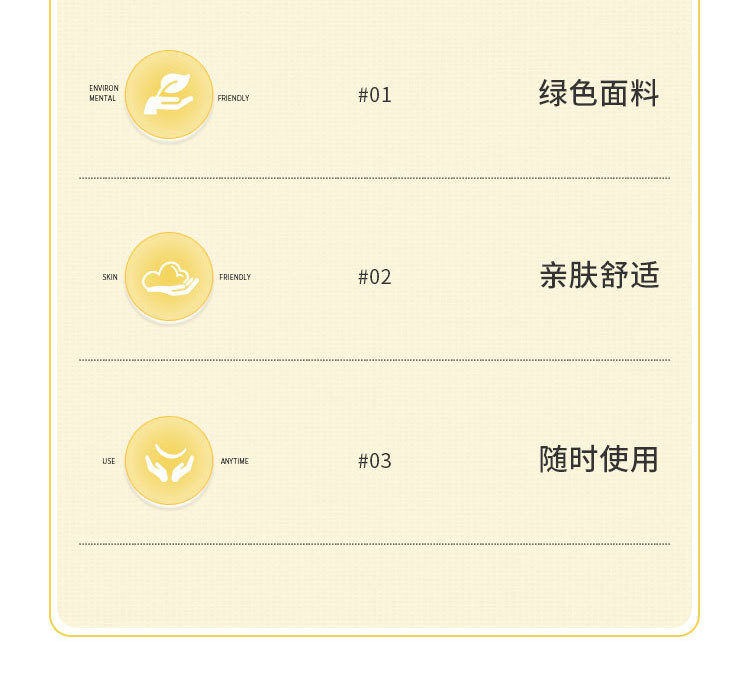 ENVIRON
MENTAL
FRIENDLY
#01
绿色面料

SKIN
FRIENDLY
#02
亲肤舒适

USE
ANYTIME
#03
随时使用