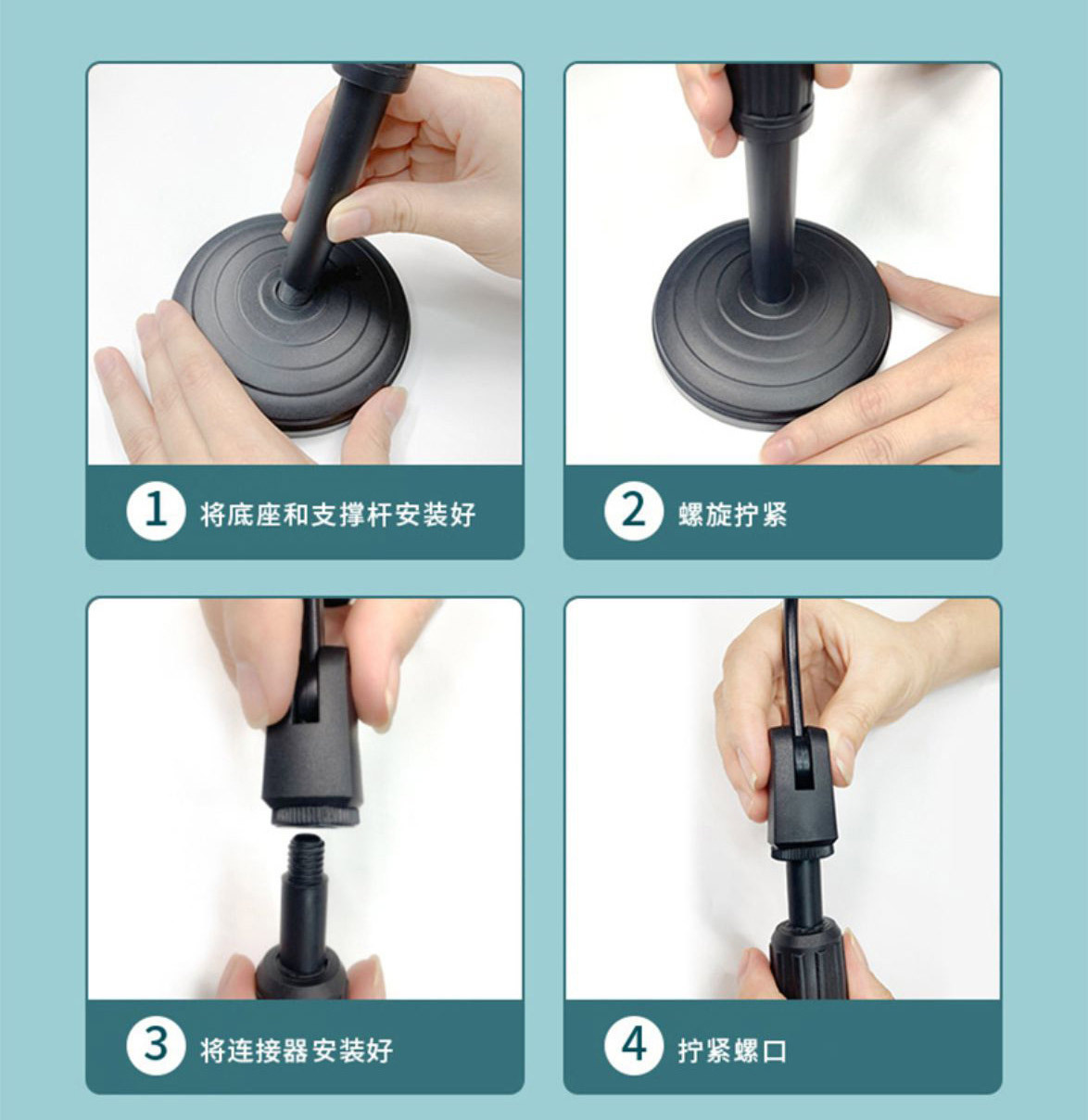 1 将底座和支撑杆安装好

2 螺旋拧紧

3 将连接器安装好

4 拧紧螺口