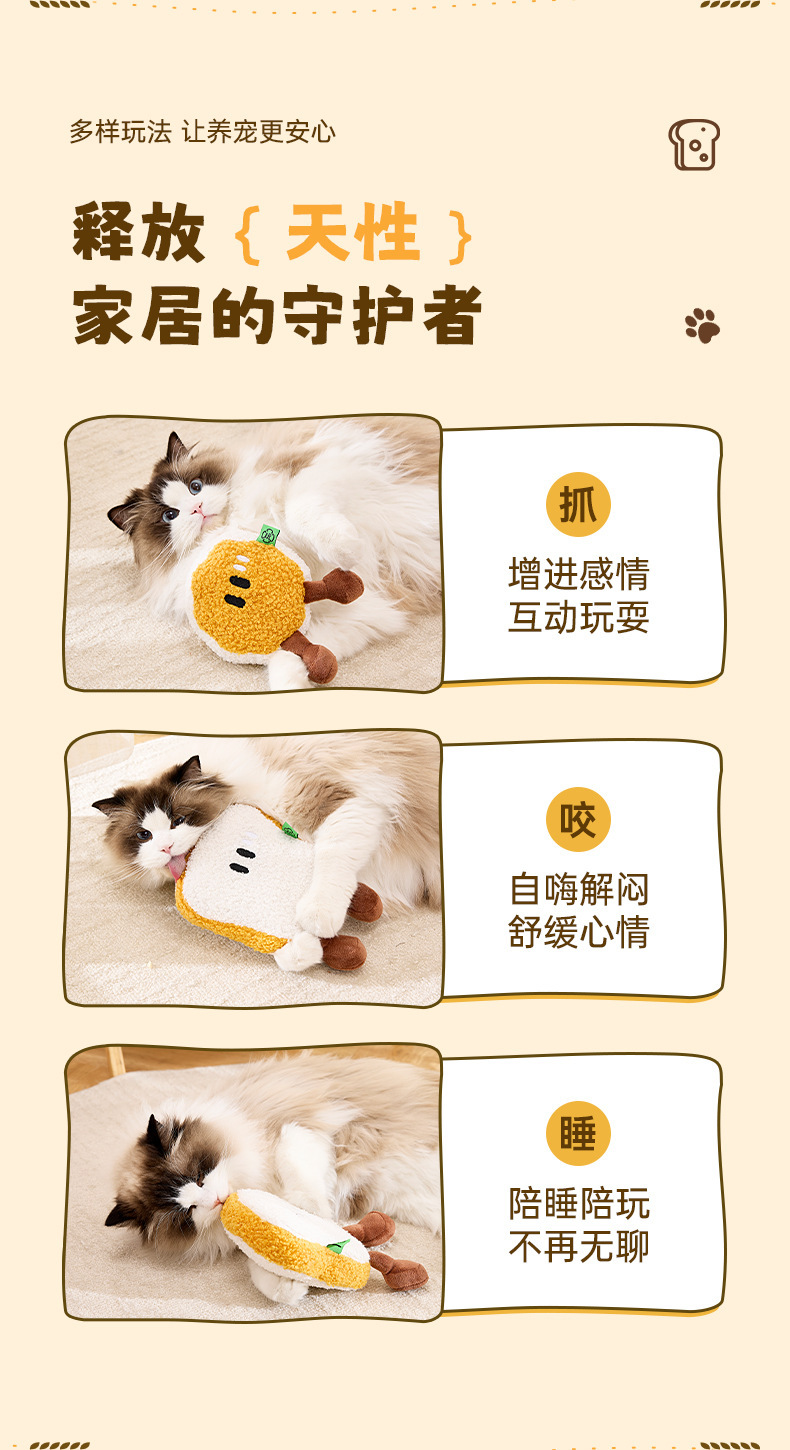 多样玩法 让养宠更安心

释放 { 天性 }
家居的守护者

抓
增进感情
互动玩耍

咬
自嗨解闷
舒缓心情

睡
陪睡陪玩
不再无聊