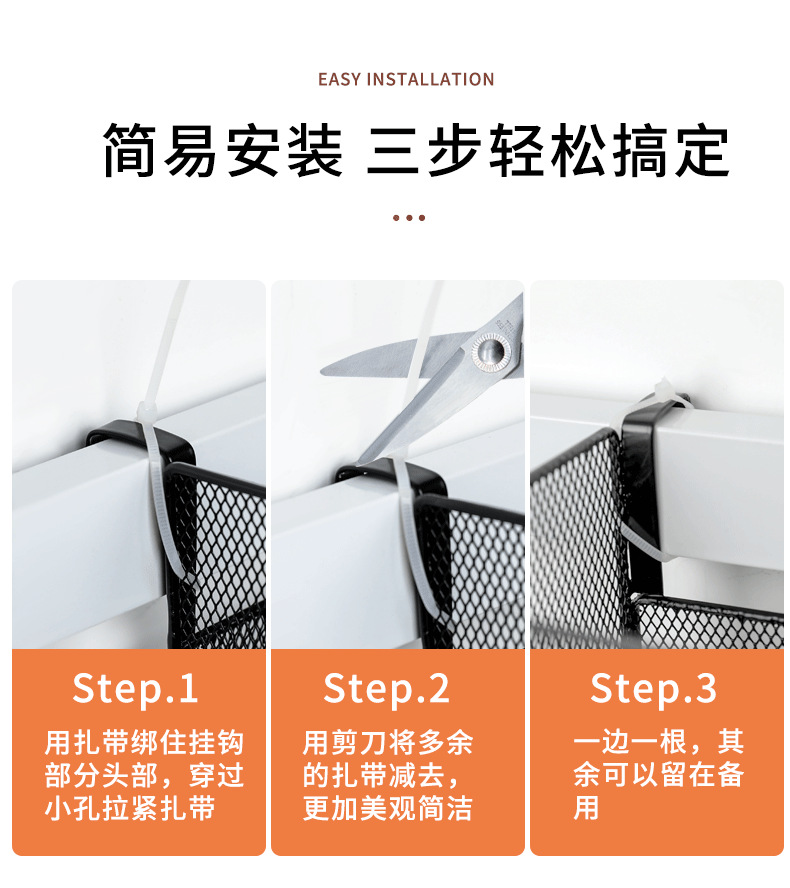 EASY INSTALLATION

简易安装 三步轻松搞定

Step.1

用扎带绑住挂钩部分头部，穿过小孔拉紧扎带

Step.2

用剪刀将多余的扎带减去，更加美观简洁

Step.3

一边一根，其余可以留在备用