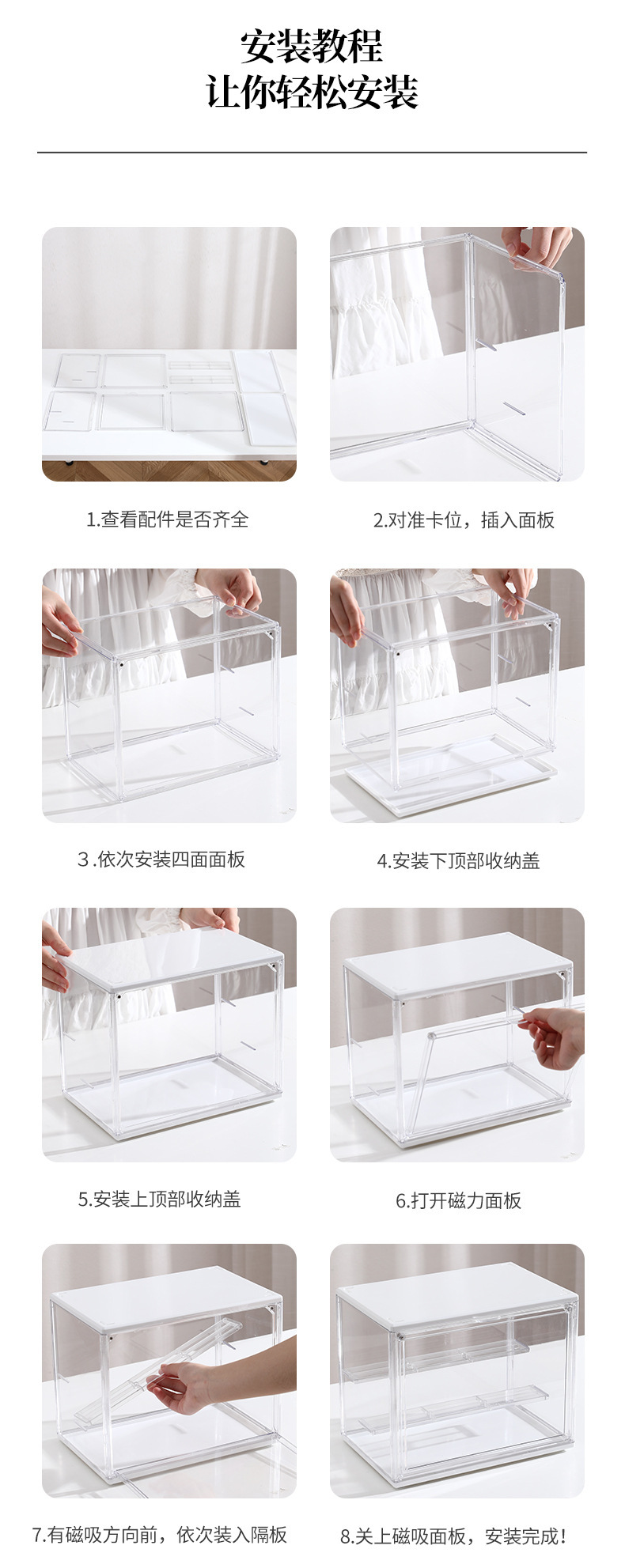 安装教程
让你轻松安装

1.查看配件是否齐全

2.对准卡位，插入面板

3 .依次安装四面面板

4.安装下顶部收纳盖

5.安装上顶部收纳盖

6.打开磁力面板

7.有磁吸方向前，依次装入隔板

8.关上磁吸面板，安装完成！