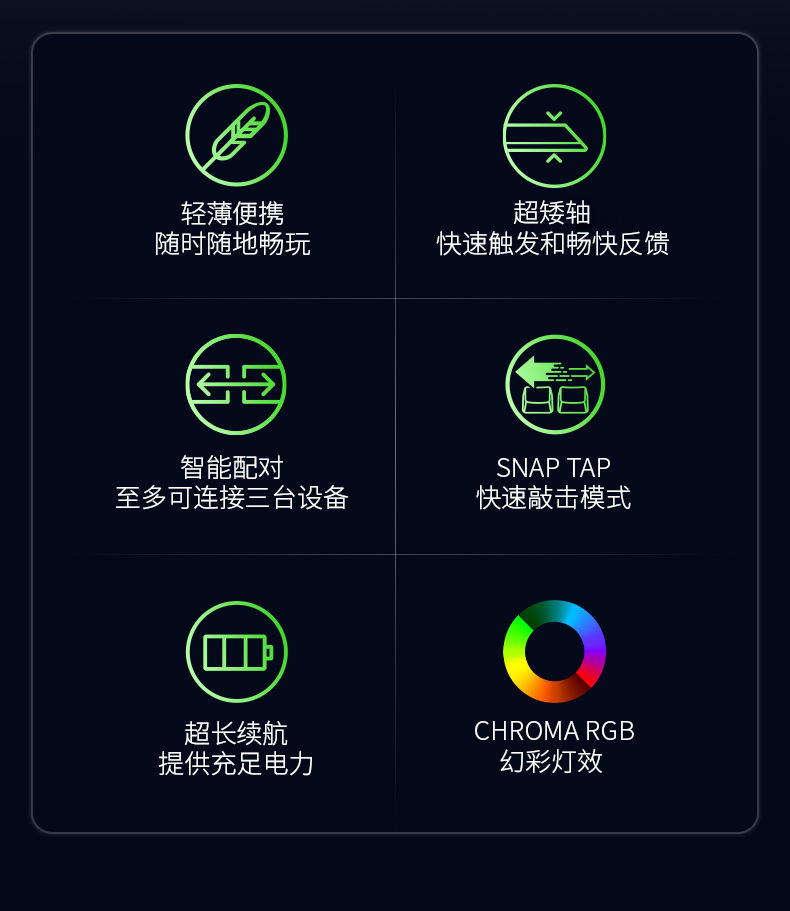 轻薄便携
随时随地畅玩

超矮轴
快速触发和畅快反馈

智能配对
至多可连接三台设备

SNAP TAP
快速敲击模式

超长续航
提供充足电力

CHROMA RGB
幻彩灯效