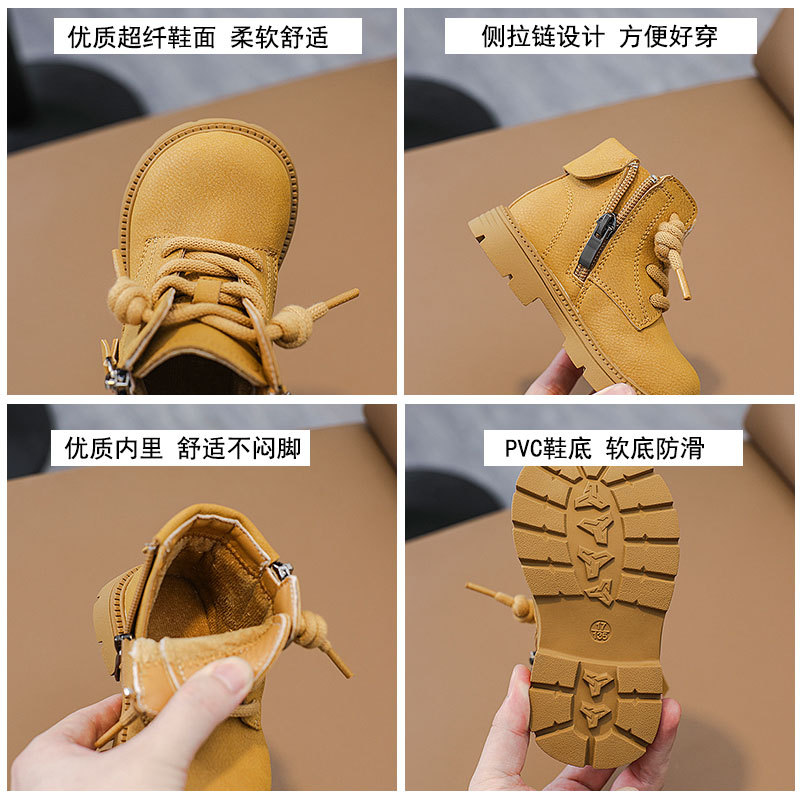 优质超纤鞋面 柔软舒适

侧拉链设计 方便好穿

优质内里 舒适不闷脚

PVC鞋底 软底防滑

17
135