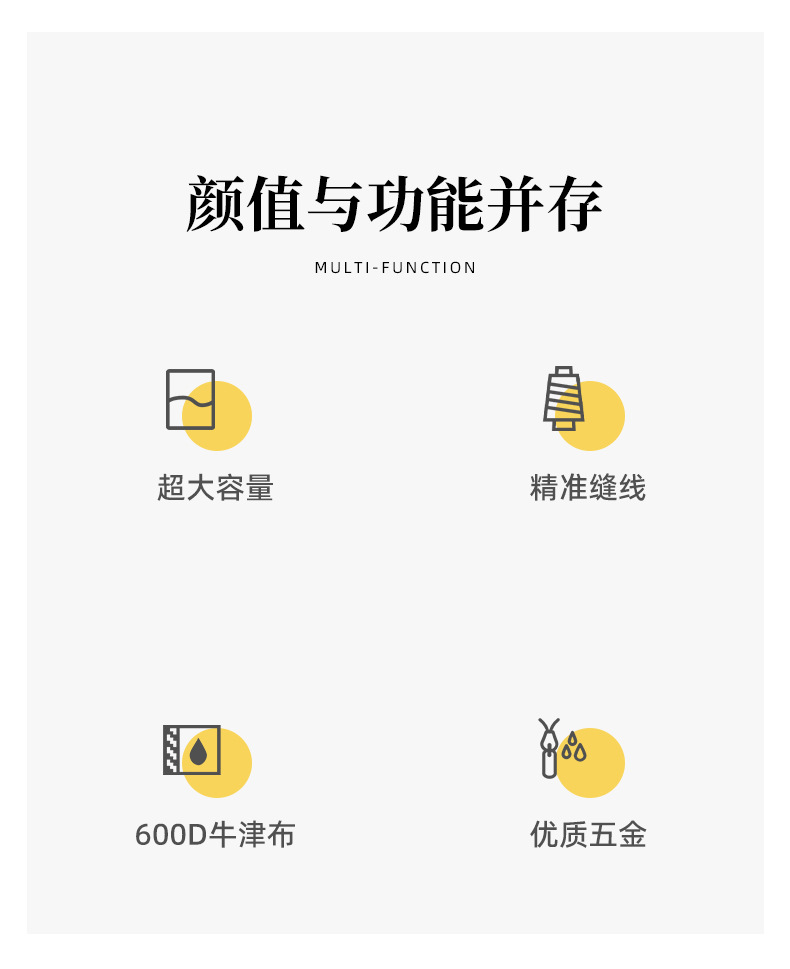 颜值与功能并存

MULTI-FUNCTION

超大容量

精准缝线

600D牛津布

优质五金