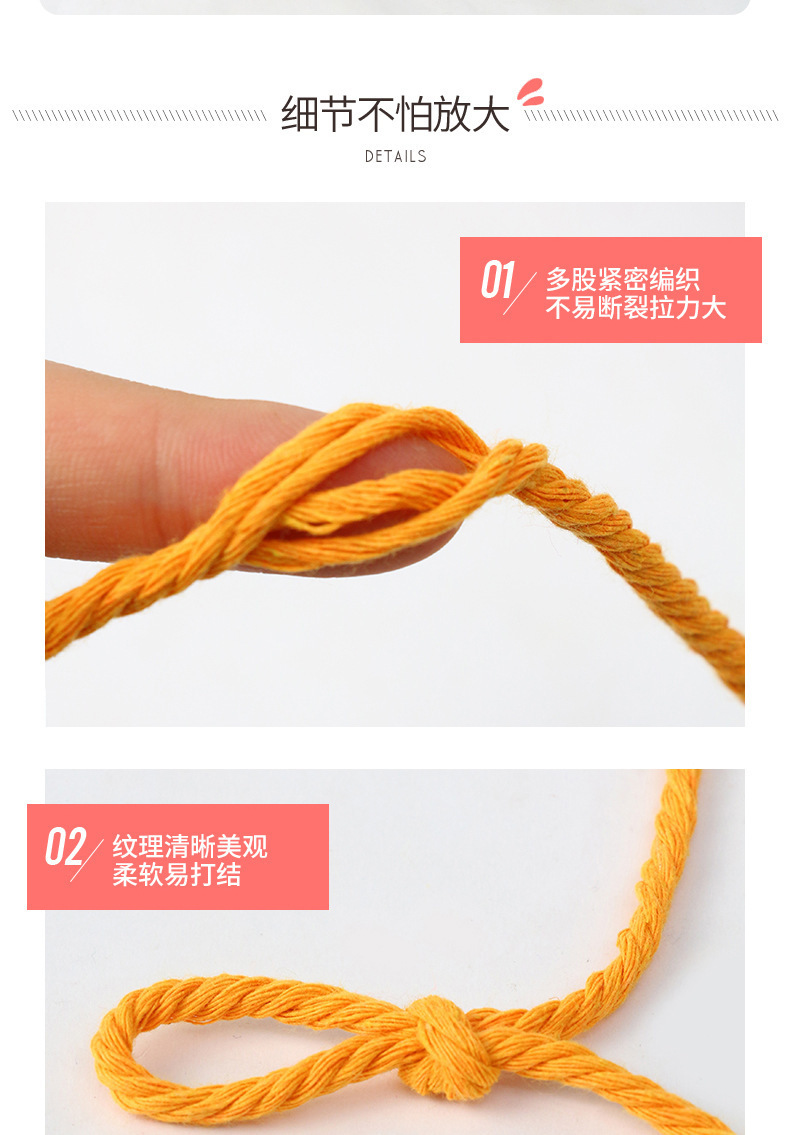 细节不怕放大
DETAILS

01 多股紧密编织
不易断裂拉力大

02 纹理清晰美观
柔软易打结