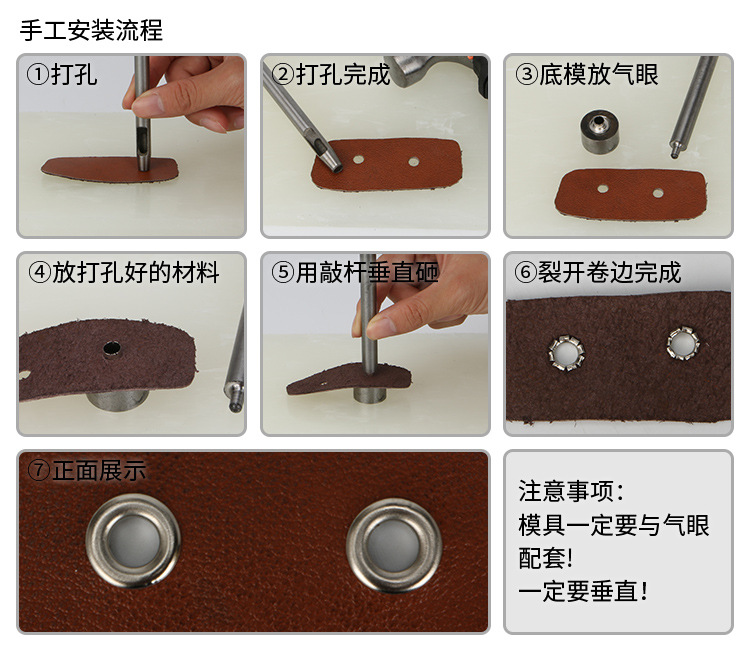 手工安装流程

①打孔

②打孔完成

③底模放气眼

④放打孔好的材料

⑤用敲杆垂直砸

⑥裂开卷边完成

⑦正面展示

注意事项:
模具一定要与气眼配套!
一定要垂直!