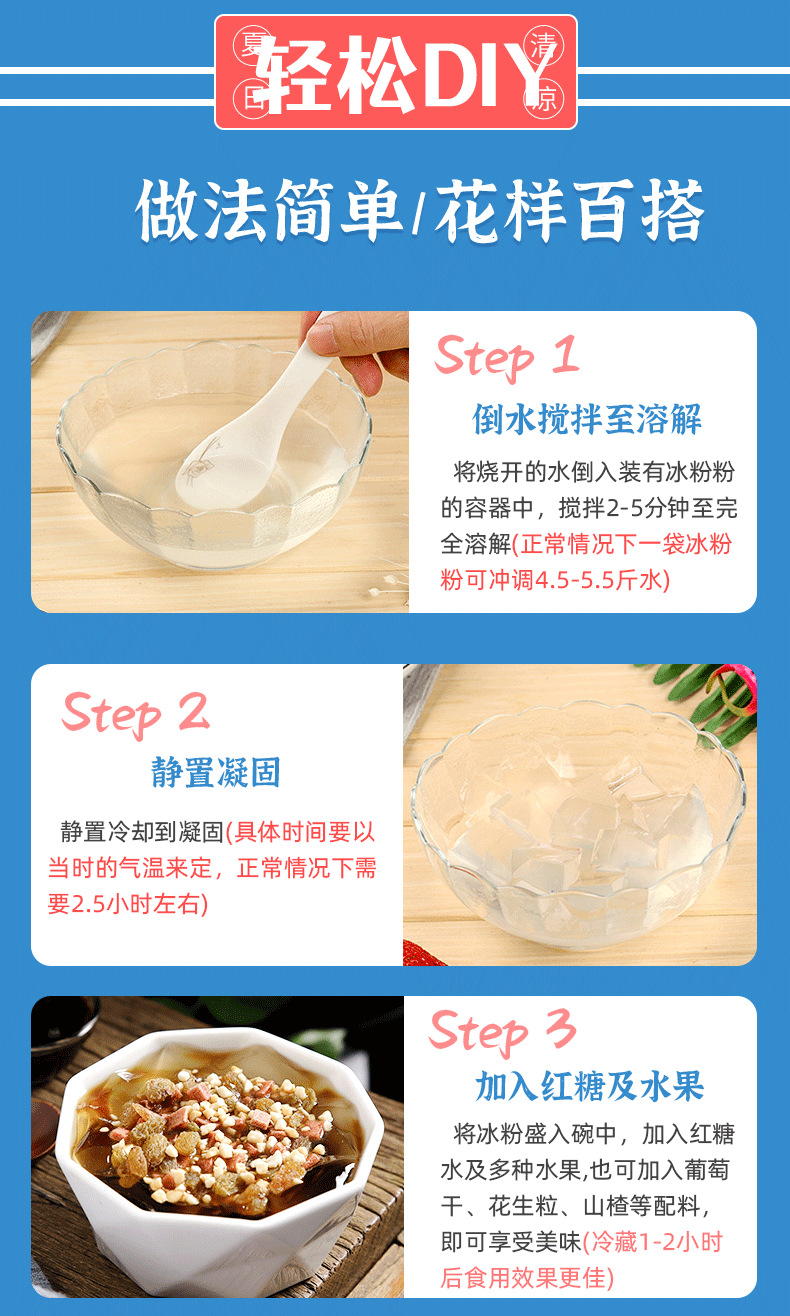 夏日 轻松DIY 清凉

做法简单/花样百搭

Step 1

倒水搅拌至溶解

将烧开的水倒入装有冰粉粉的容器中，搅拌2-5分钟至完全溶解(正常情况下一袋冰粉粉可冲调4.5-5.5斤水)

Step 2

静置凝固

静置冷却到凝固(具体时间要以当时的气温来定，正常情况下需要2.5小时左右)

Step 3

加入红糖及水果

将冰粉盛入碗中，加入红糖水及多种水果,也可加入葡萄干、花生粒、山楂等配料，即可享受美味(冷藏1-2小时后食用效果更佳)