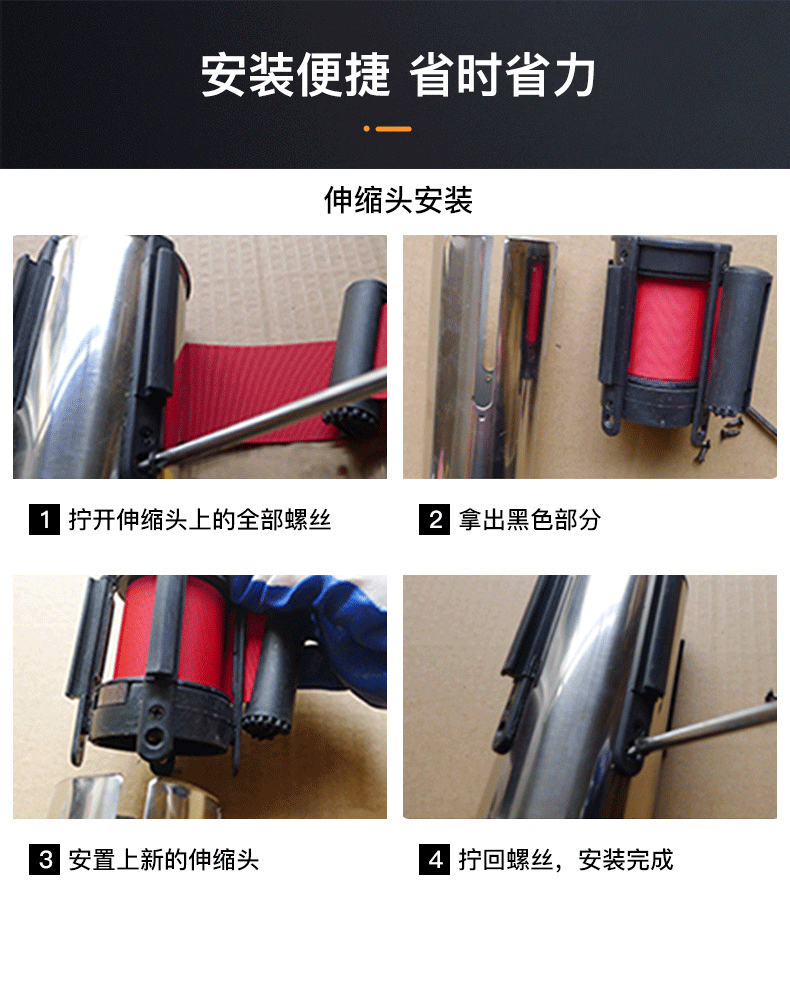 安装便捷 省时省力

伸缩头安装

1 拧开伸缩头上的全部螺丝

2 拿出黑色部分

3 安置上新的伸缩头

4 拧回螺丝，安装完成