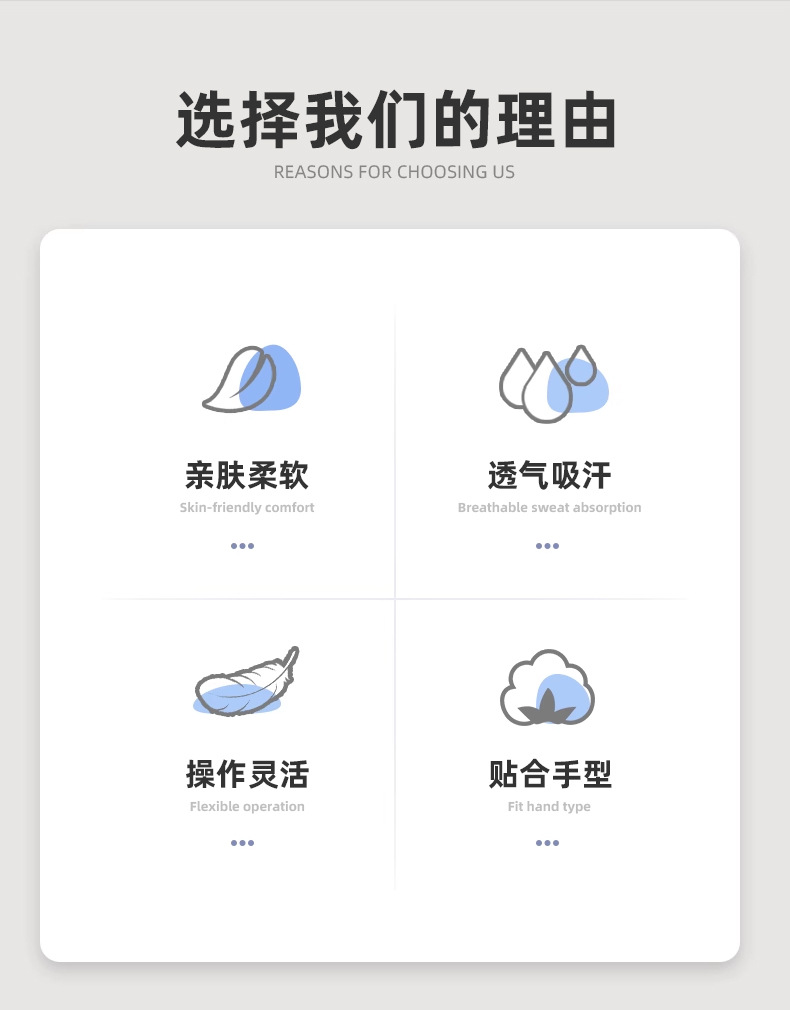 选择我们的理由
REASONS FOR CHOOSING US

亲肤柔软
Skin-friendly comfort

透气吸汗
Breathable sweat absorption

操作灵活
Flexible operation

贴合手型
Fit hand type