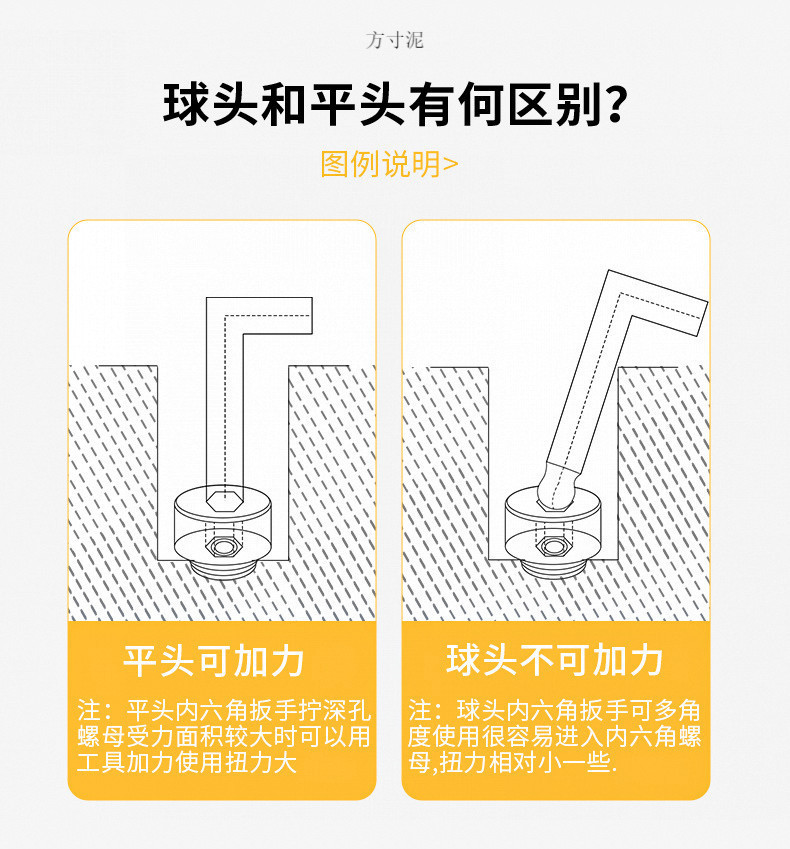 方寸泥

球头和平头有何区别？

图例说明>

平头可加力

注：平头内六角扳手拧深孔螺母受力面积较大时可以用工具加力使用扭力大

球头不可加力

注：球头内六角扳手可多角度使用很容易进入内六角螺母,扭力相对小一些.