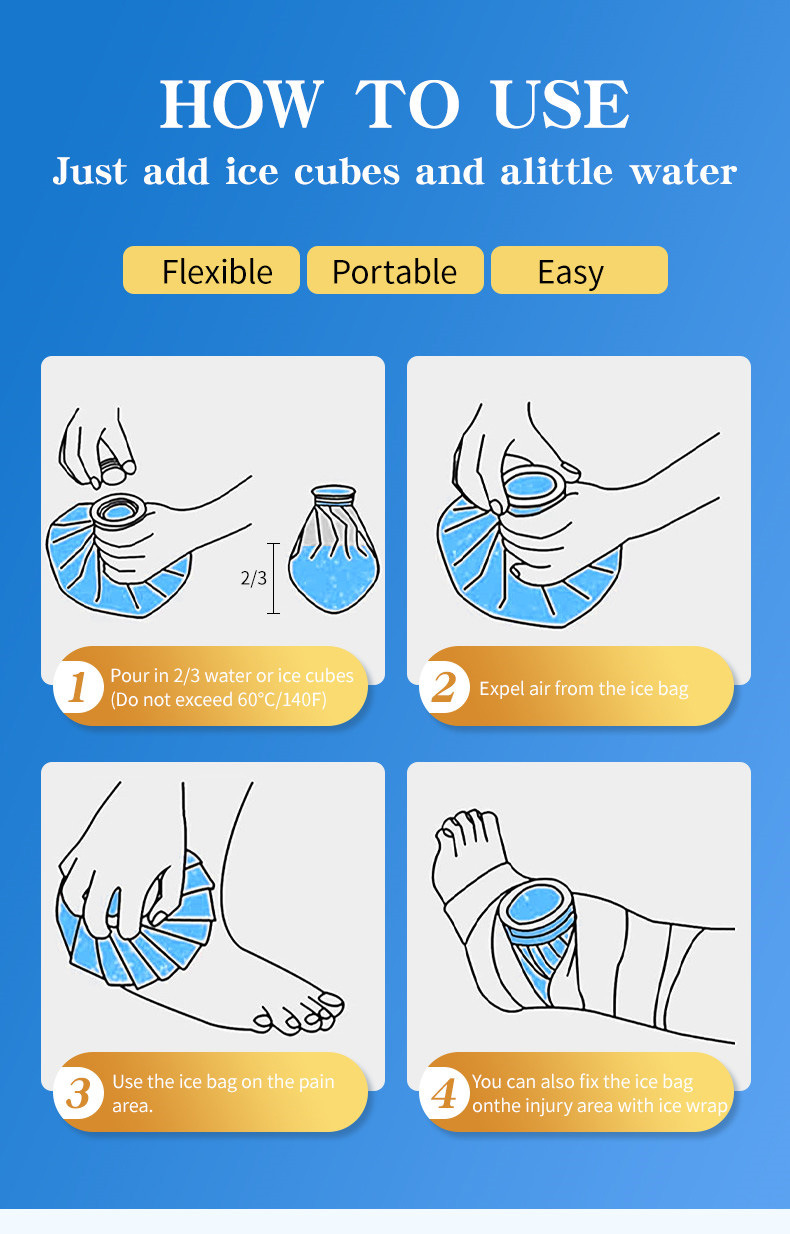 HOW TO USE
Just add ice cubes and alittle water

Flexible
Portable
Easy

2/3

1 Pour in 2/3 water or ice cubes (Do not exceed 60°C/140F)

2 Expel air from the ice bag

3 Use the ice bag on the pain area.

4 You can also fix the ice bag onthe injury area with ice wrap