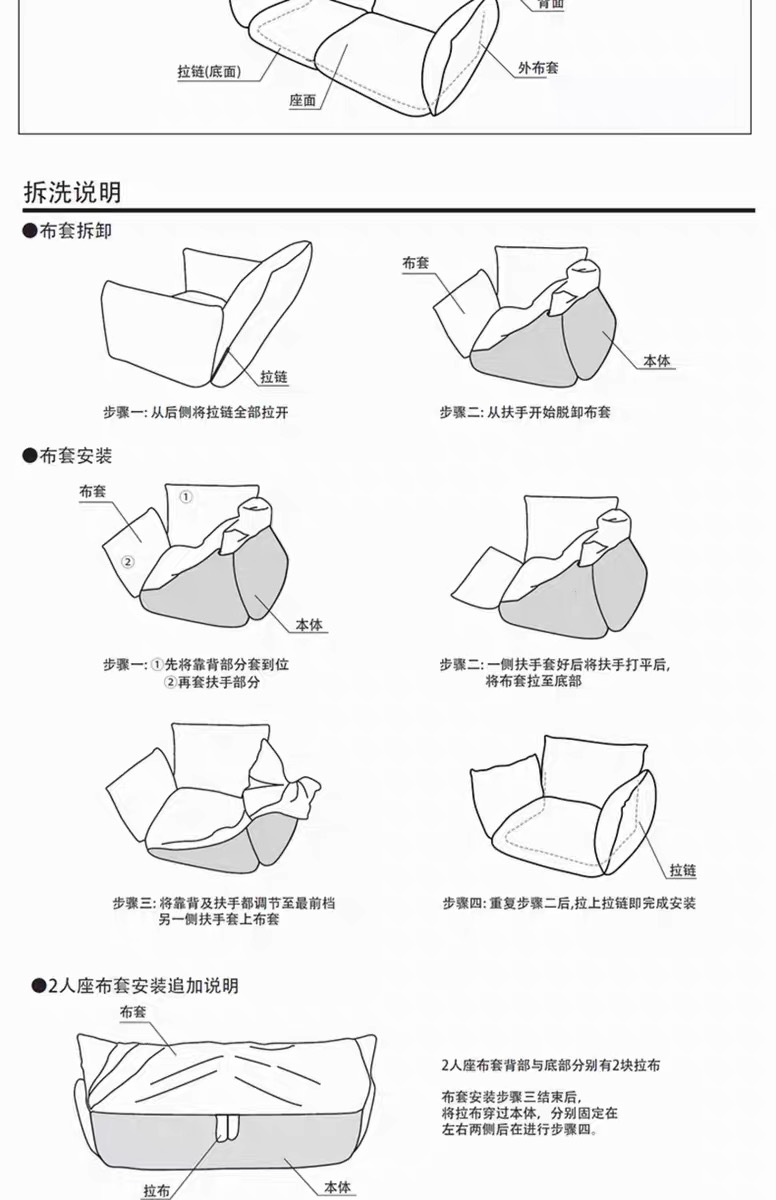 背面

拉链(底面)

外布套

座面

拆洗说明

●布套拆卸

拉链

步骤一: 从后侧将拉链全部拉开

布套

本体

步骤二: 从扶手开始脱卸布套

●布套安装

布套

①

②

本体

步骤一: ①先将靠背部分套到位
②再套扶手部分

步骤二: 一侧扶手套好后将扶手打平后,
将布套拉至底部

步骤三: 将靠背及扶手都调节至最前档
另一侧扶手套上布套

拉链

步骤四: 重复步骤二后,拉上拉链即完成安装

●2人座布套安装追加说明

布套

拉布

本体

2人座布套背部与底部分别有2块拉布

布套安装步骤三结束后,
将拉布穿过本体, 分别固定在
左右两侧后在进行步骤四。