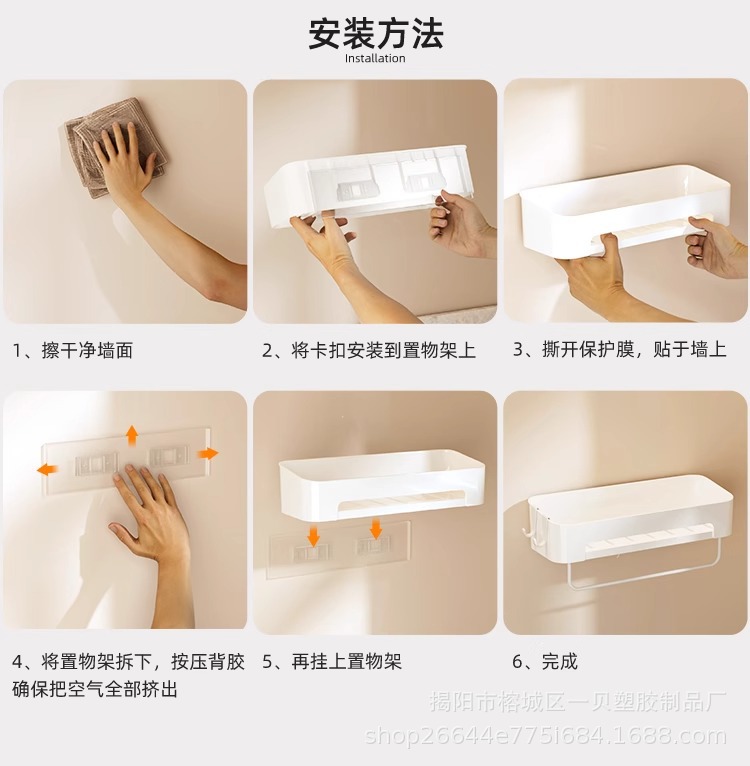 安装方法
Installation

1、擦干净墙面

2、将卡扣安装到置物架上

3、撕开保护膜，贴于墙上

4、将置物架拆下，按压背胶确保把空气全部挤出

5、再挂上置物架

6、完成

揭阳市榕城区一贝塑胶制品厂
shop26644e775i684.1688.com