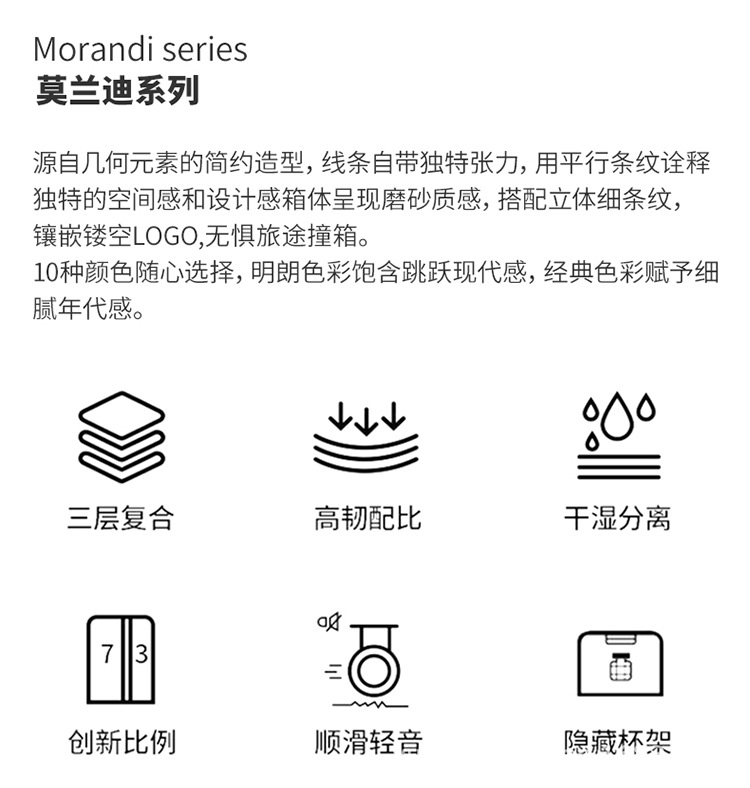 Morandi series
莫兰迪系列

源自几何元素的简约造型，线条自带独特张力，用平行条纹诠释独特的空间感和设计感箱体呈现磨砂质感，搭配立体细条纹，镶嵌镂空LOGO,无惧旅途撞箱。
10种颜色随心选择，明朗色彩饱含跳跃现代感，经典色彩赋予细腻年代感。

三层复合
高韧配比
干湿分离

7 3
创新比例
顺滑轻音
隐藏杯架